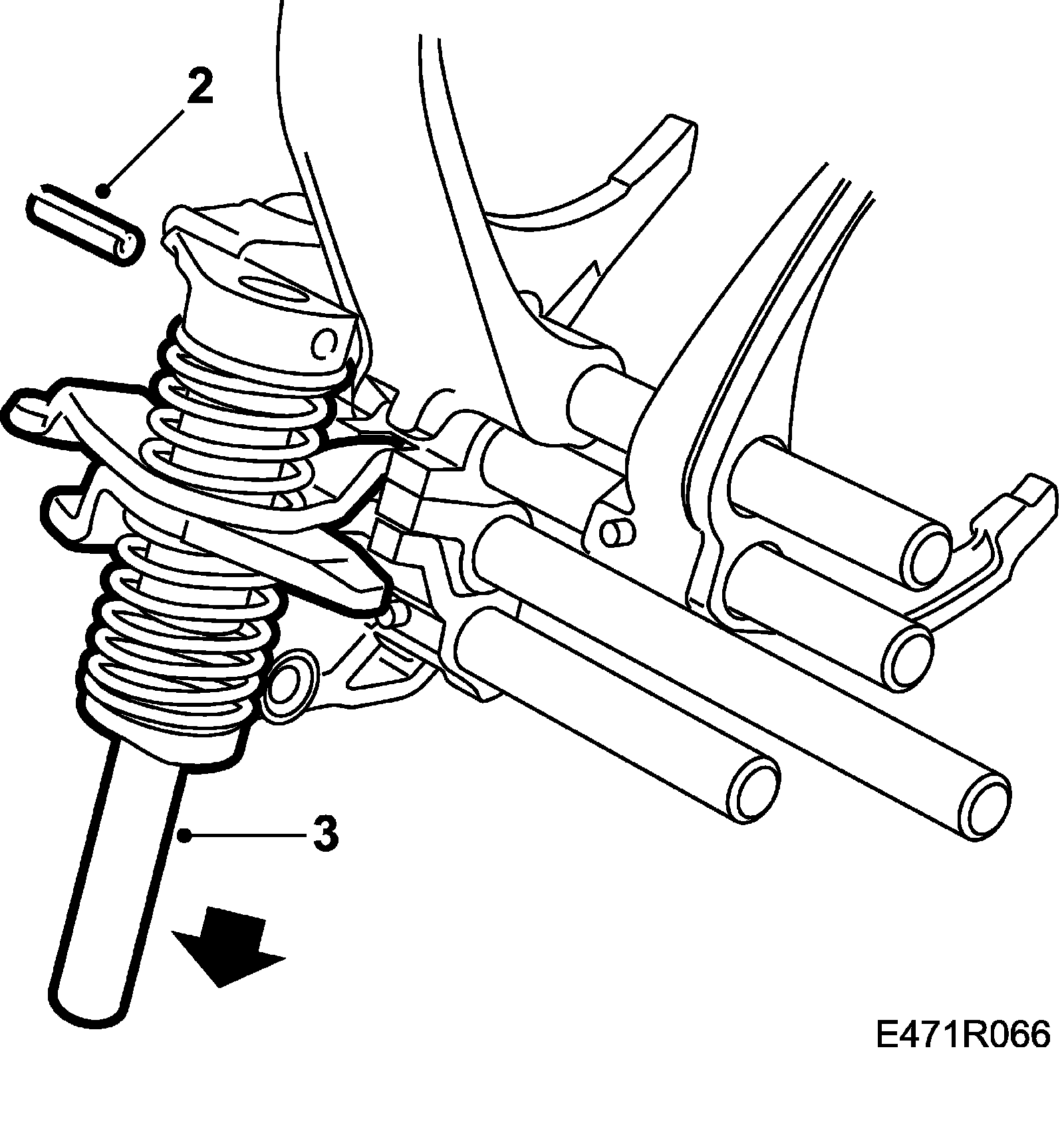 2
3
E471R066