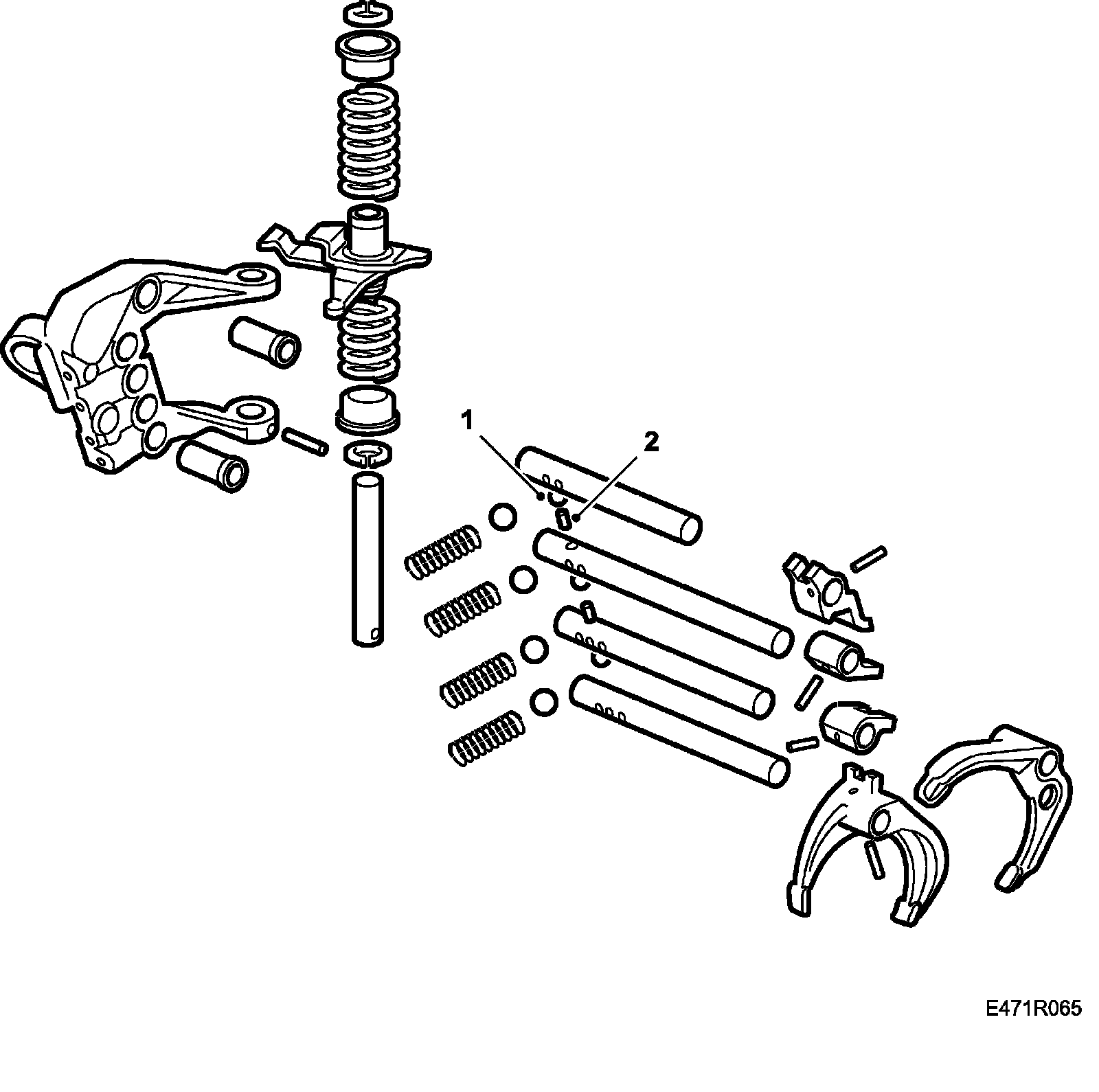 1
2
E471R065