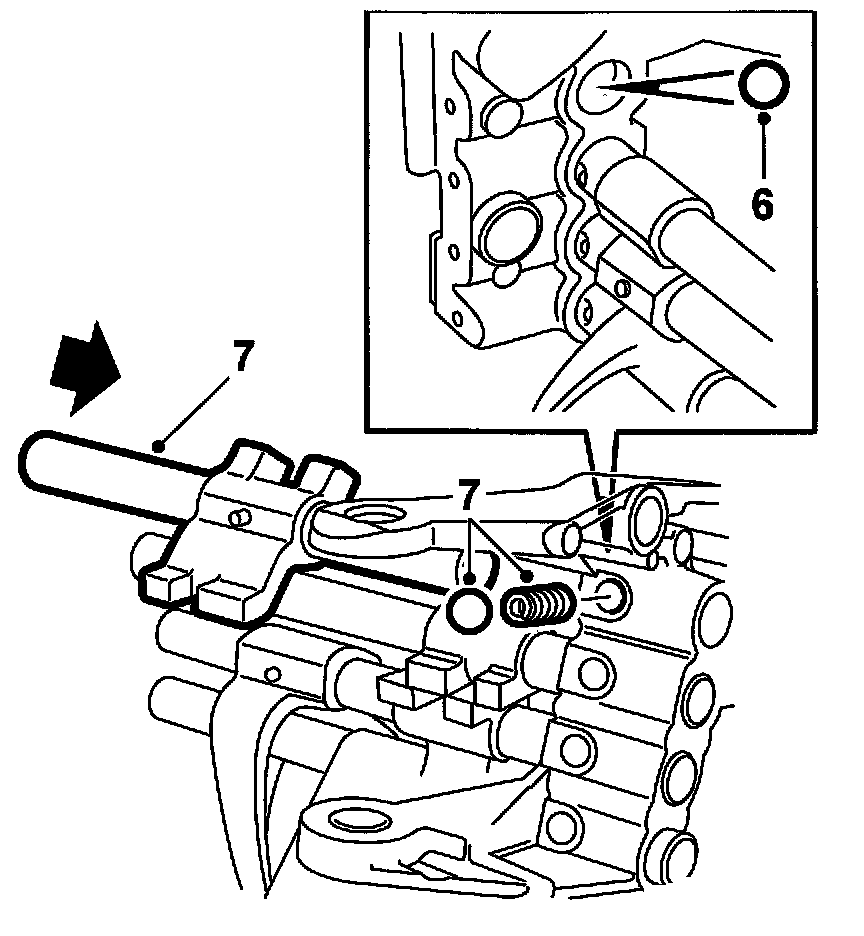 6
7
7