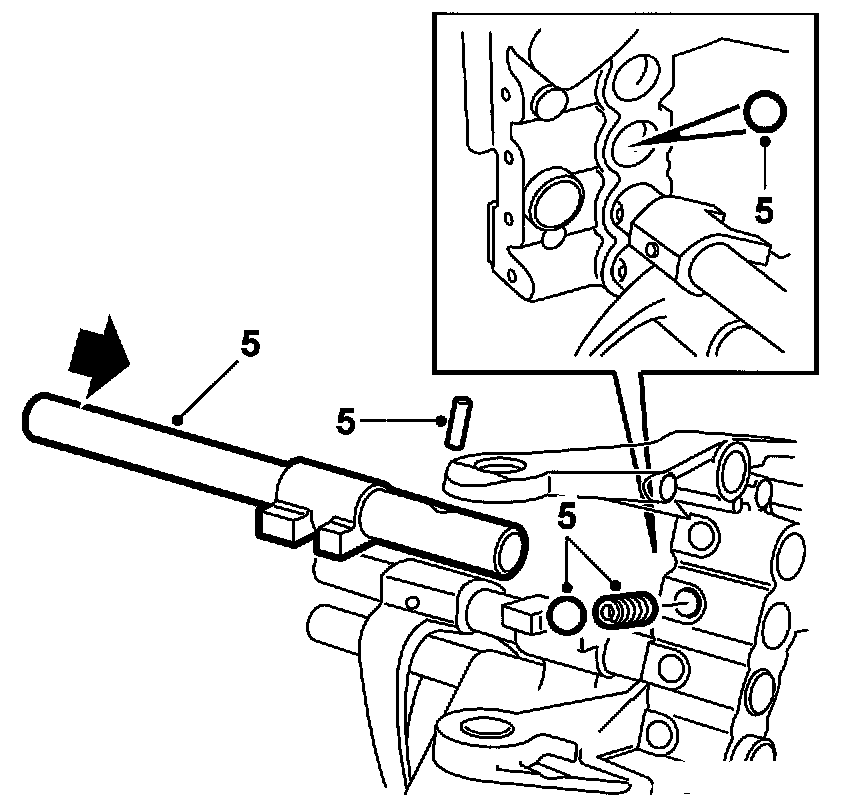 5

5

5

5