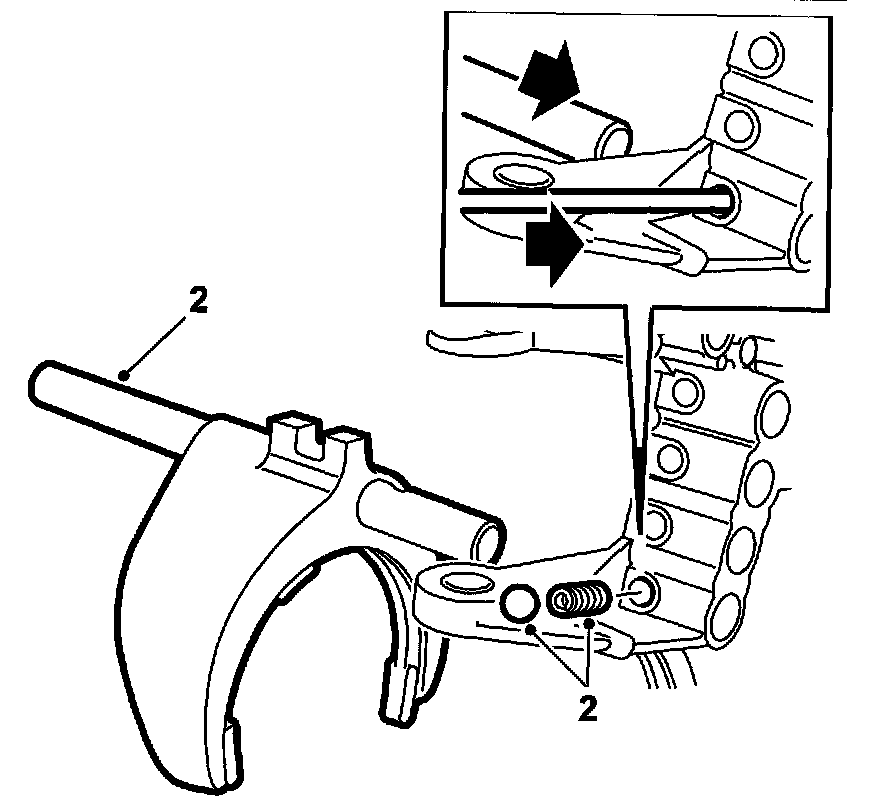 2

2