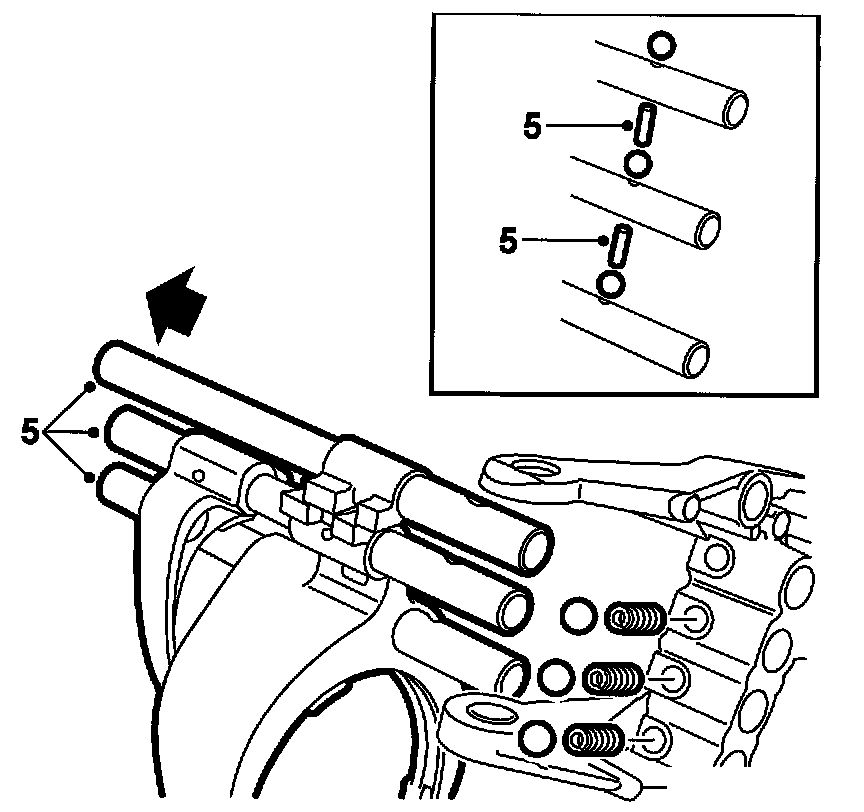 5
5
5