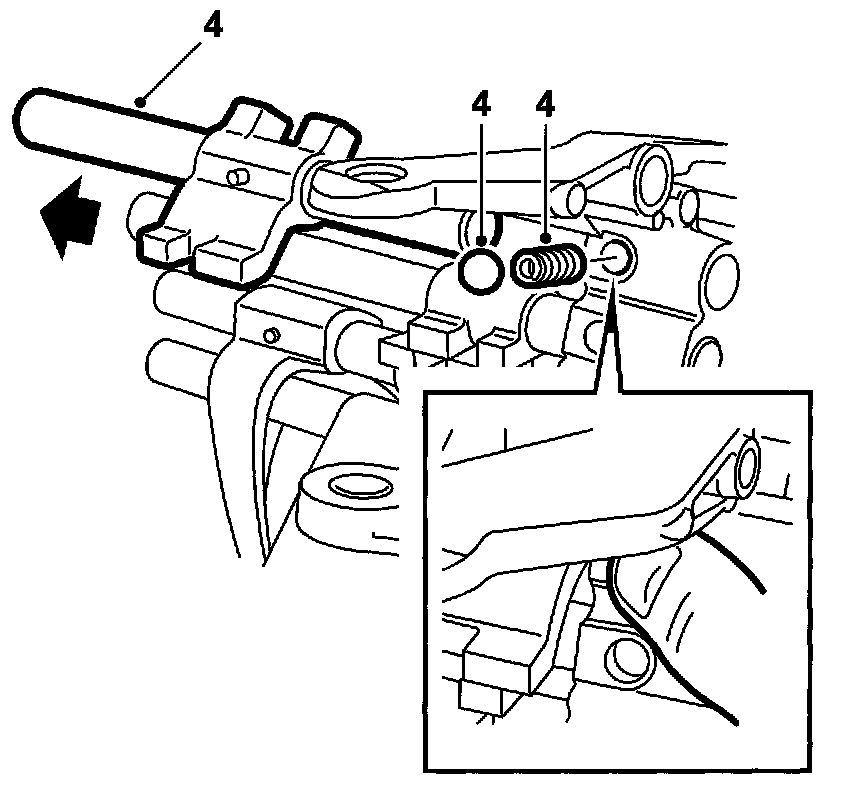 4
4
4