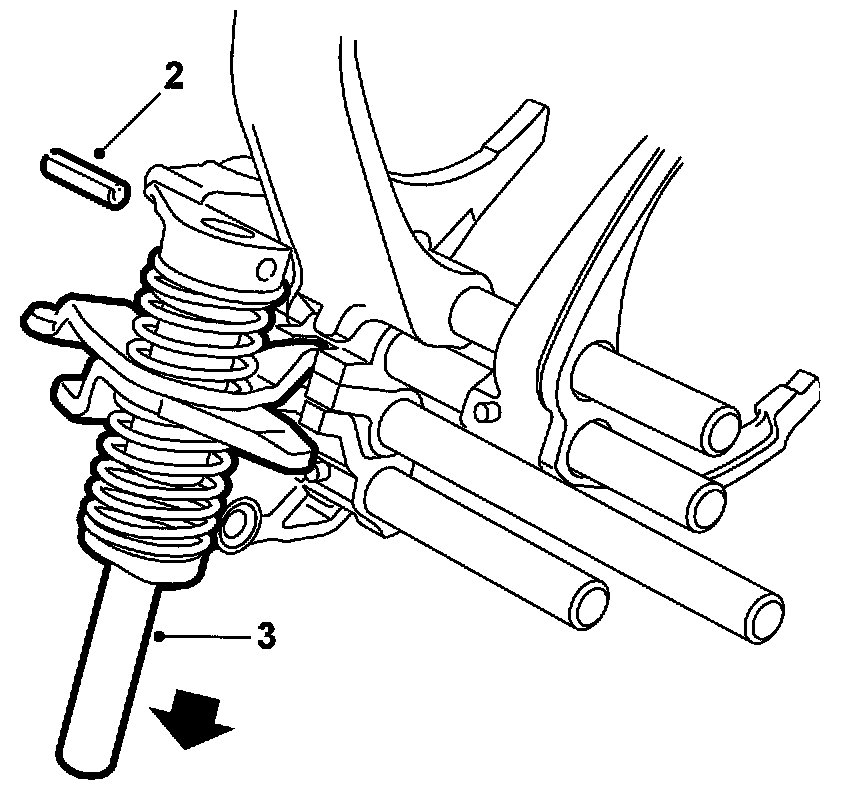 2

3