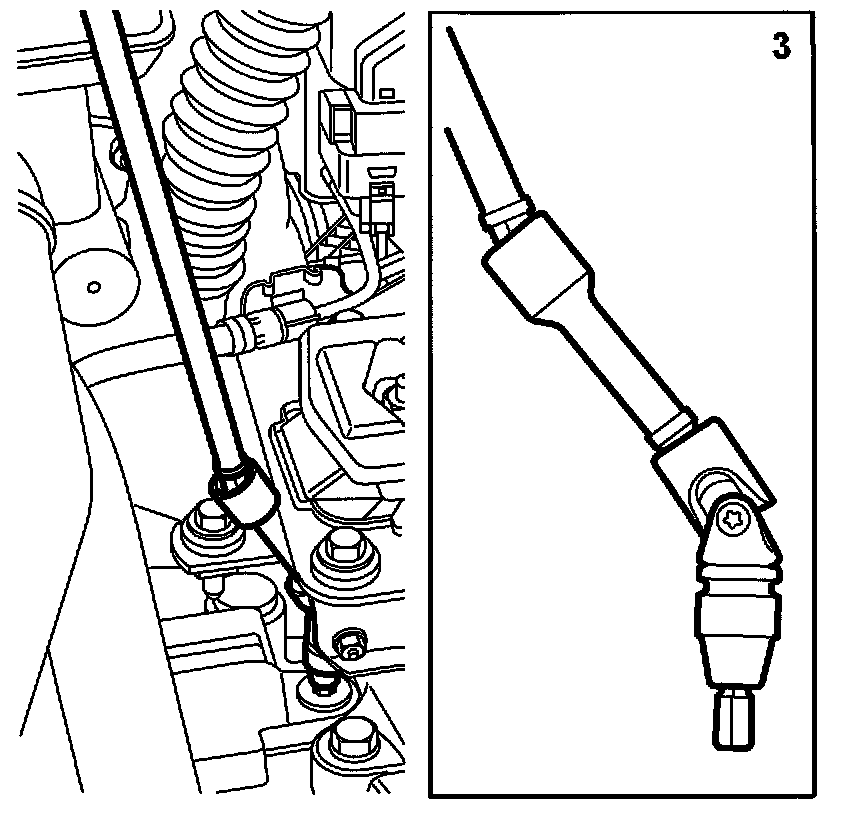 3