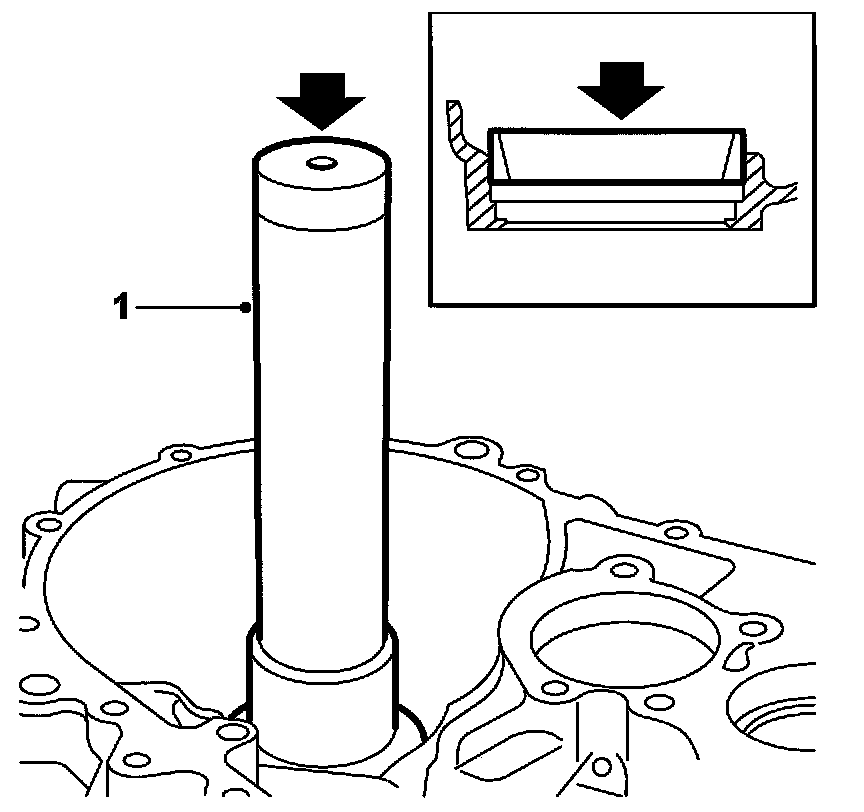 1