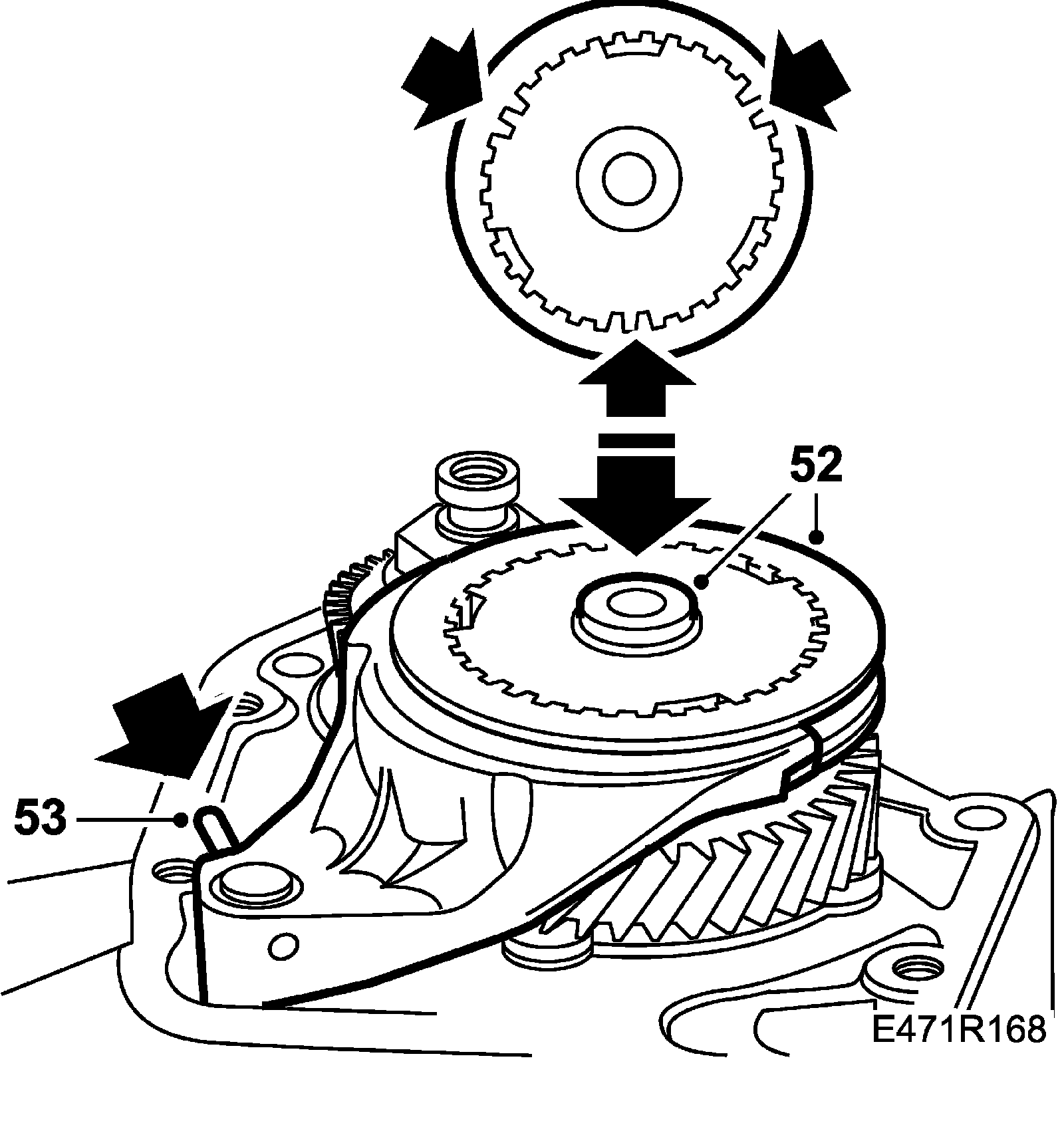 52

53

E471R168