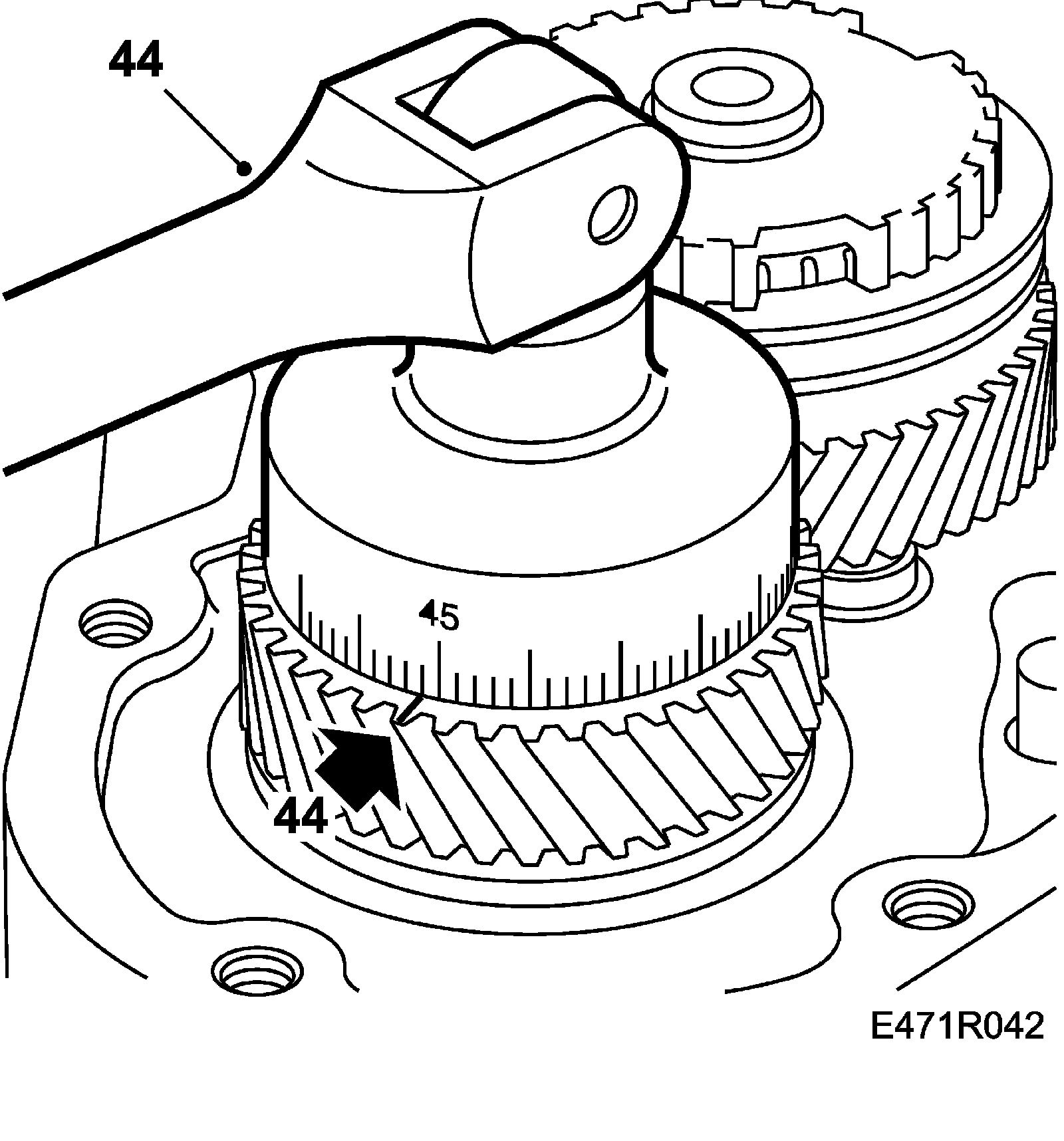 44

45

44

E471R042