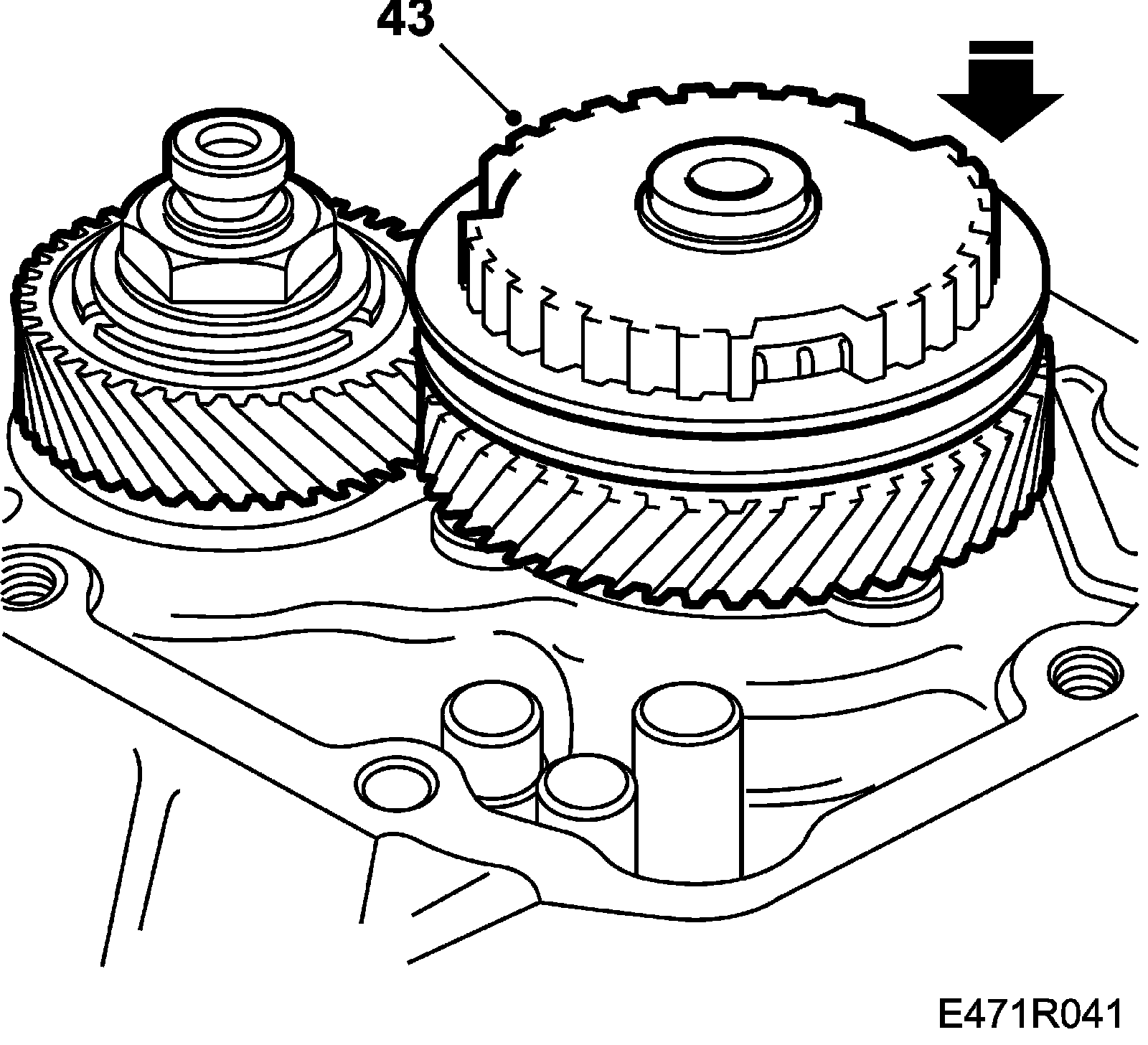 43

E471R041