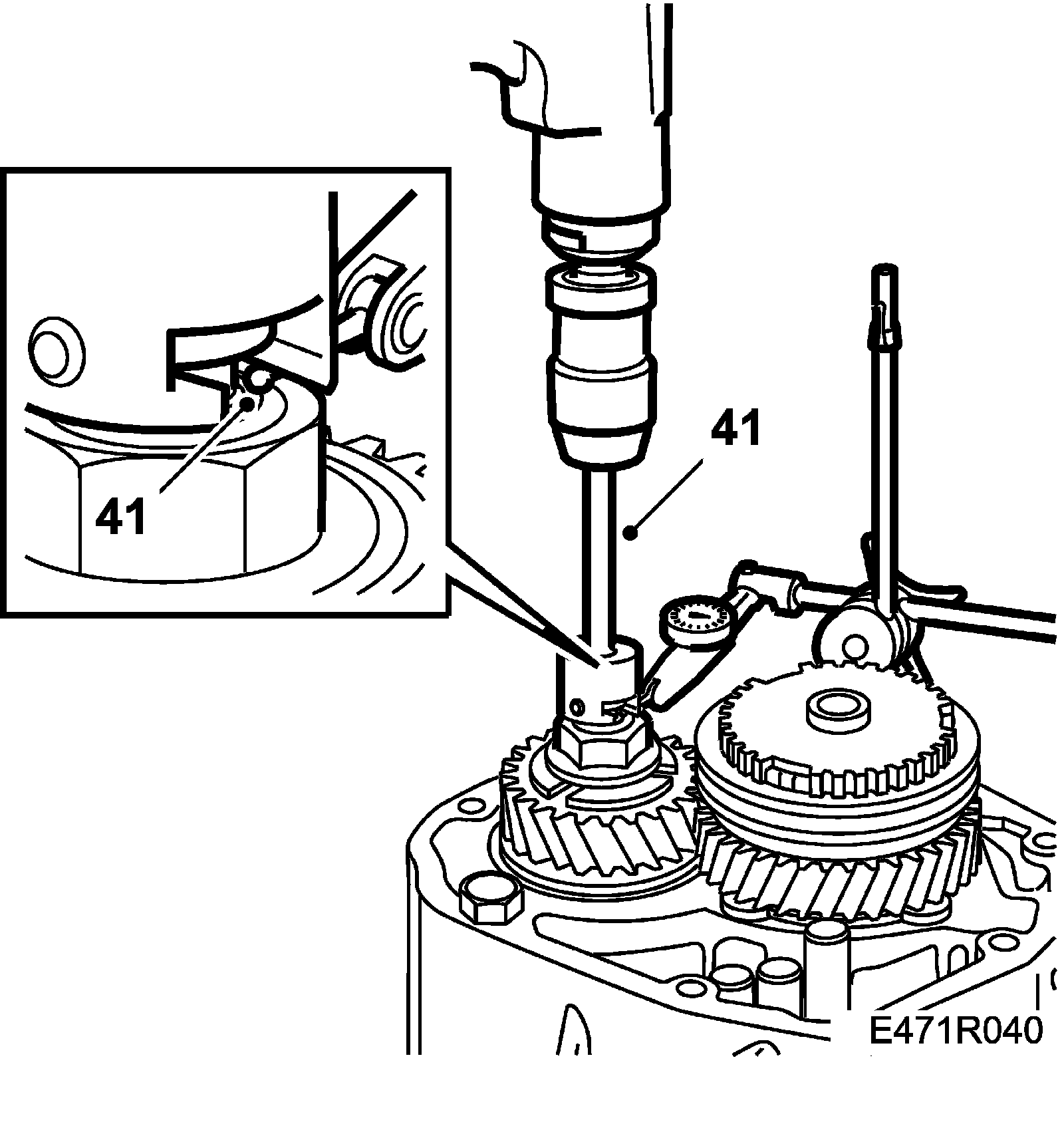 41

41

E471R040