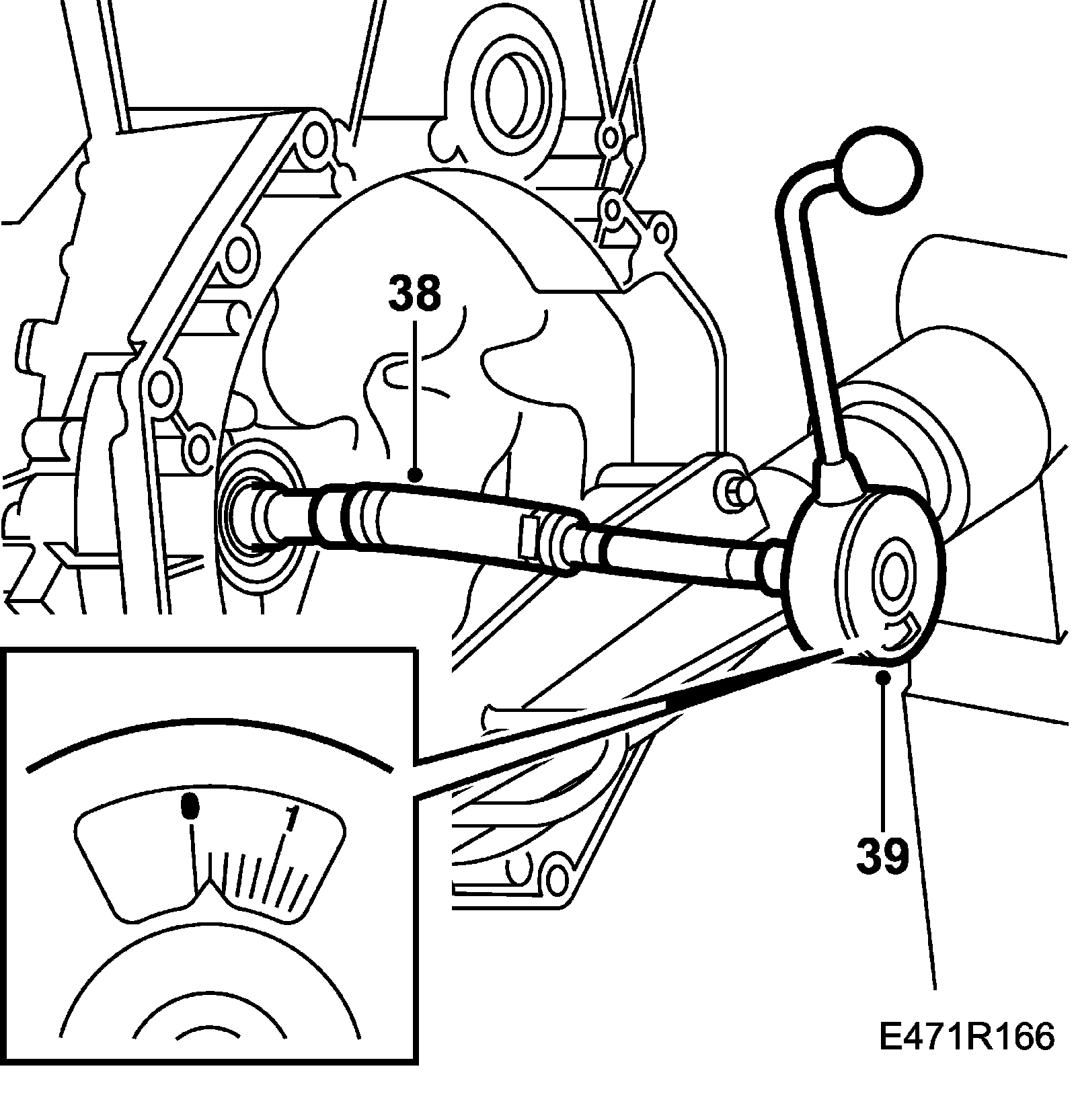 38
39
0
1
E471R166