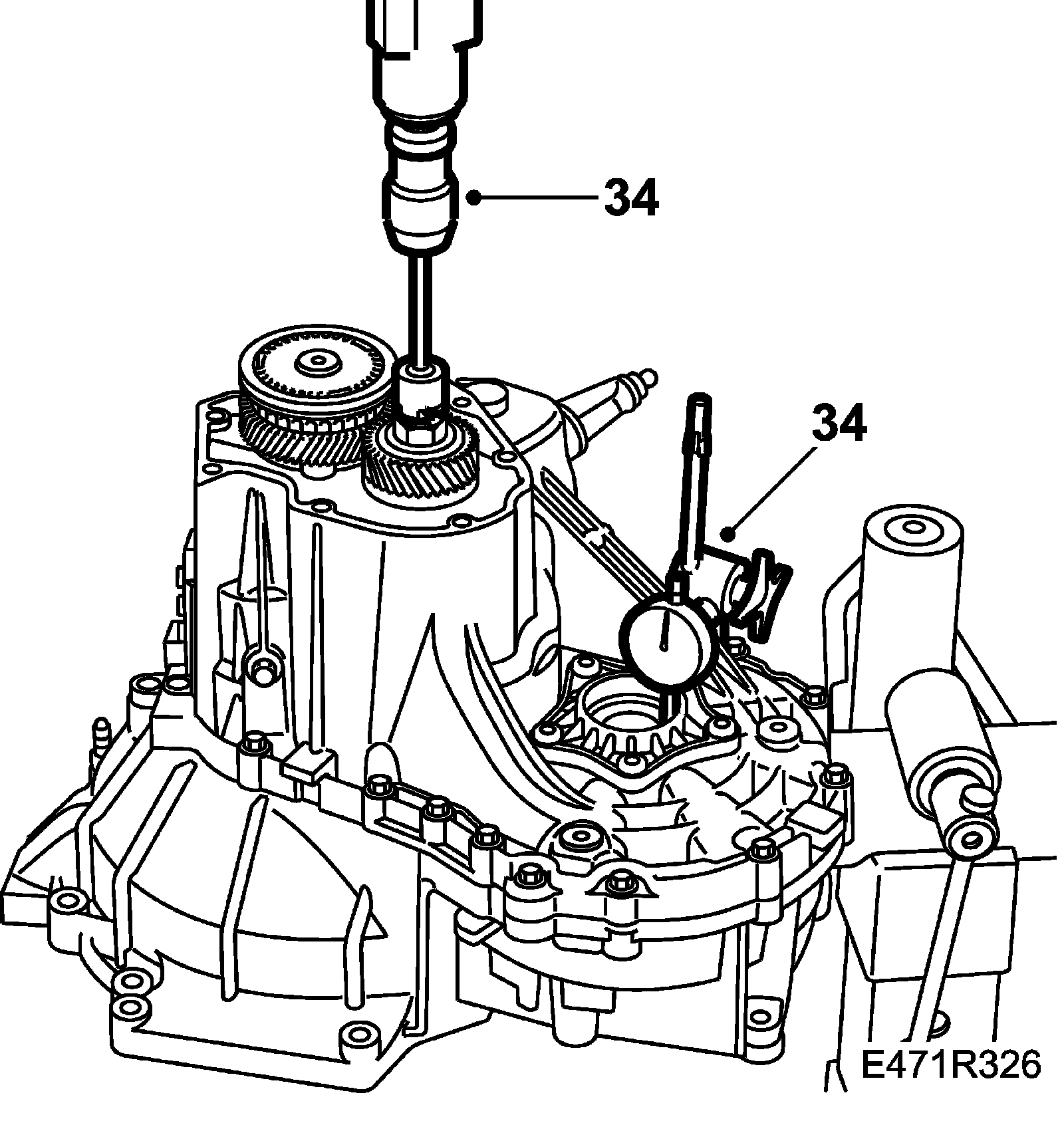 34

34

E471R326