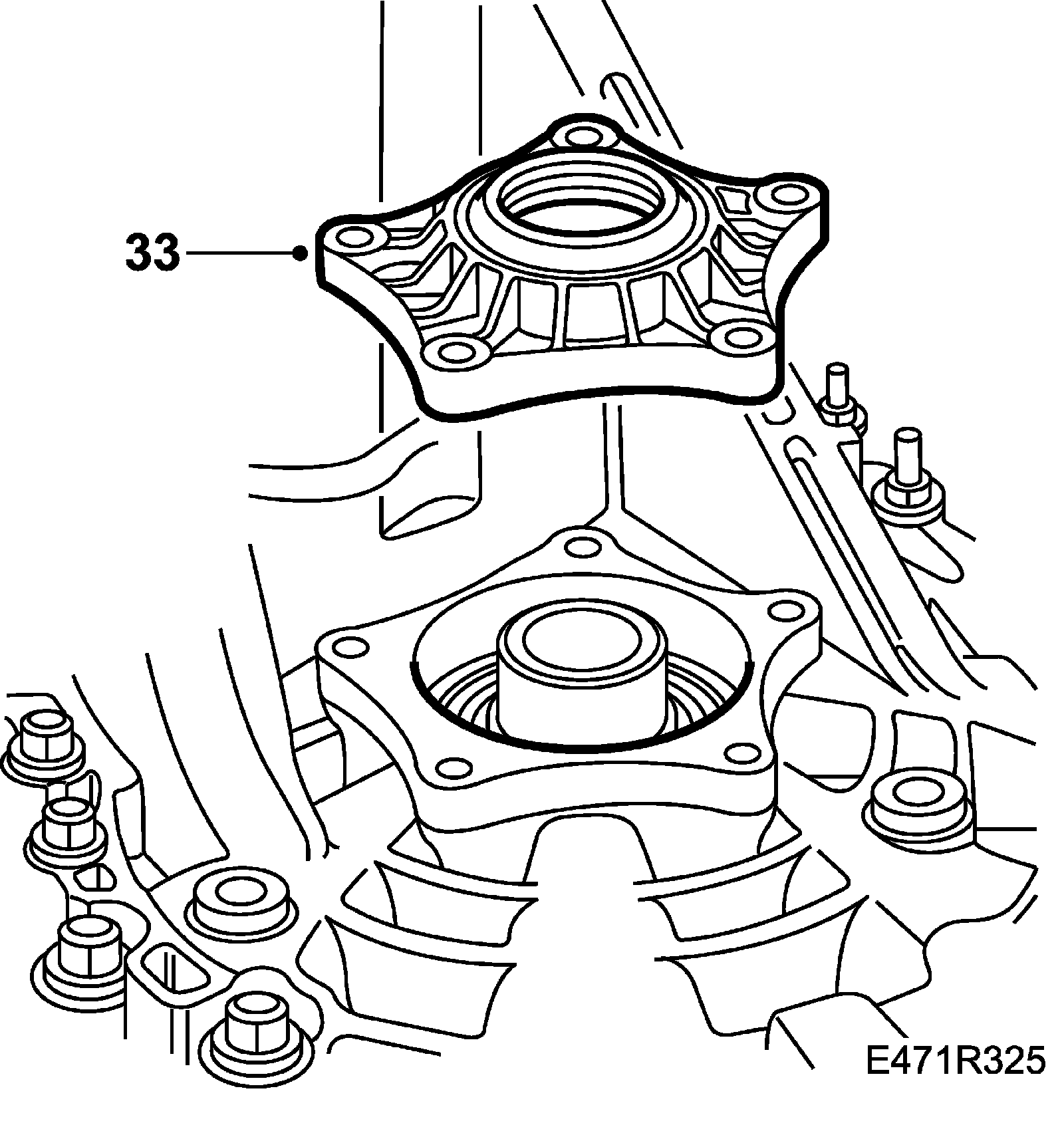 33

E471R325