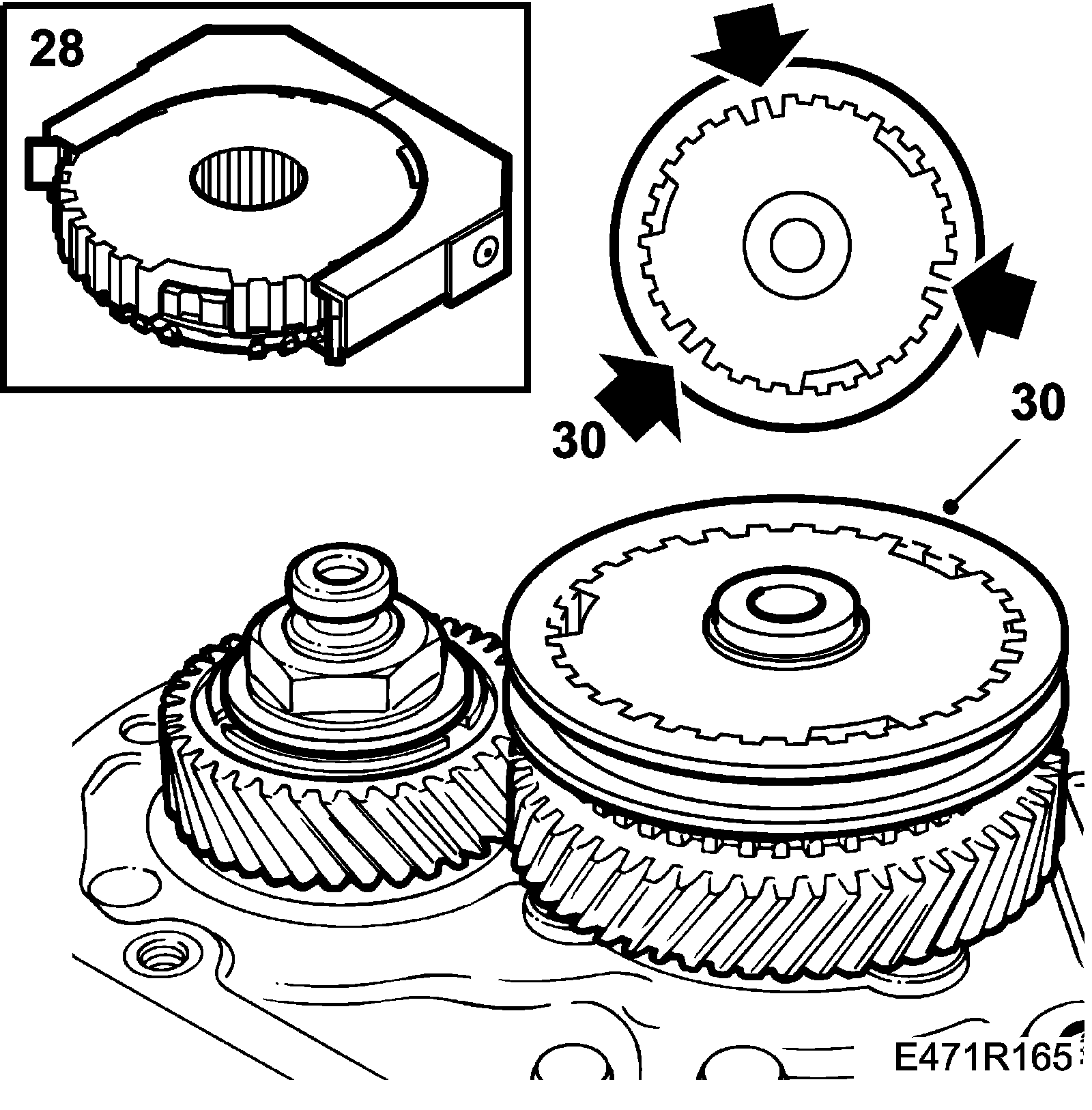 28

30

30

E471R165