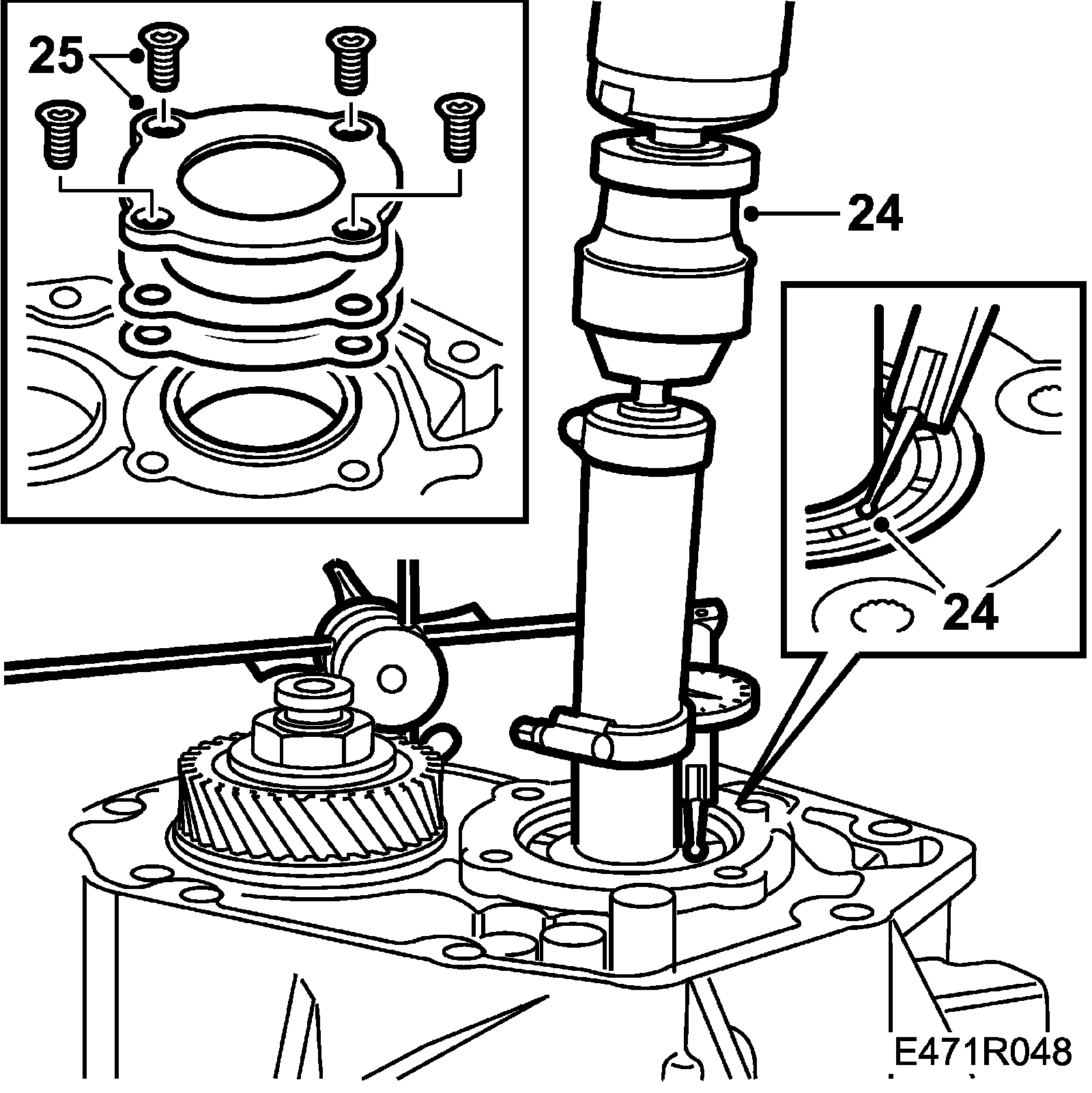 25
24
24
E471R048