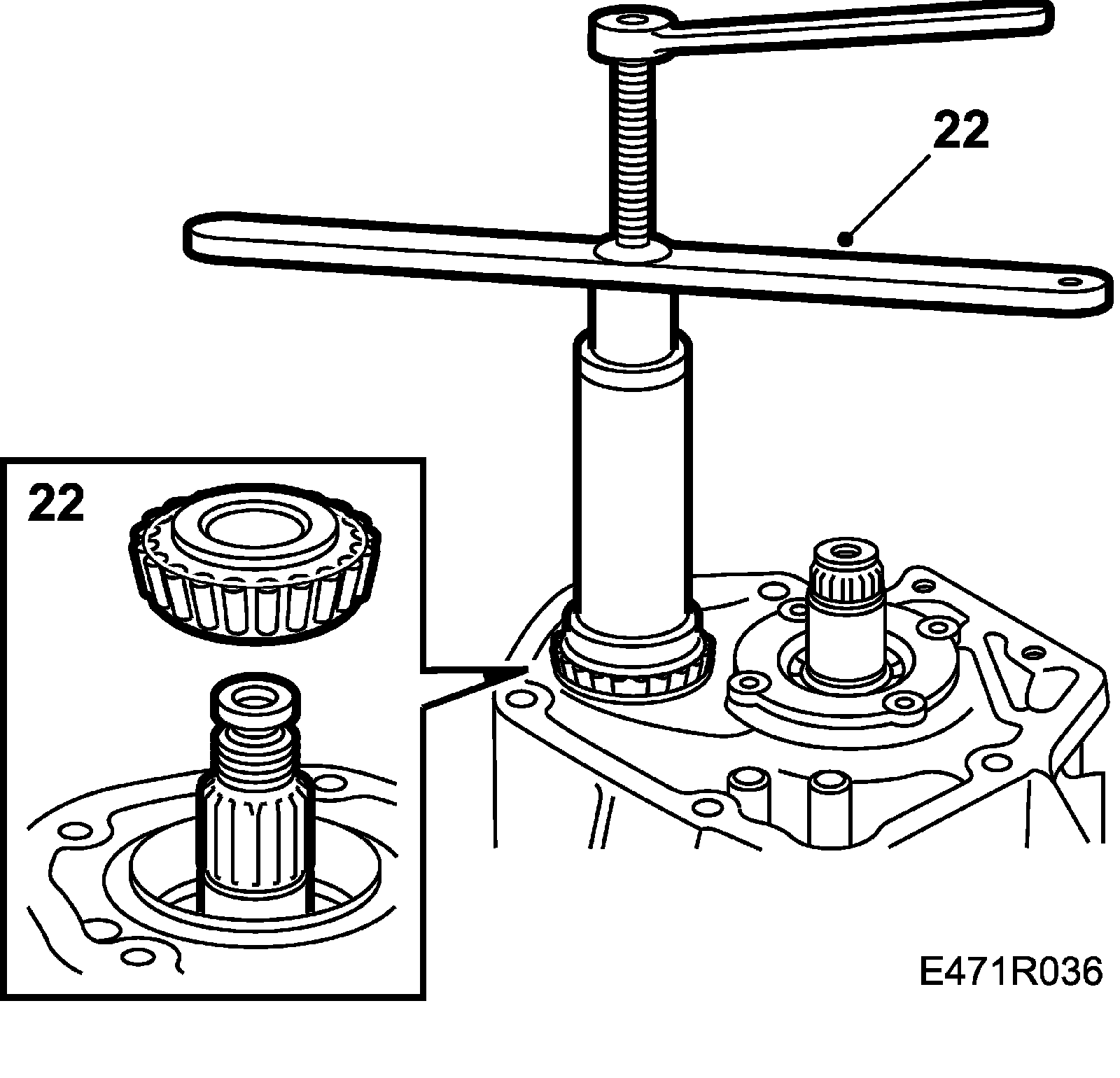 22

22

E471R036