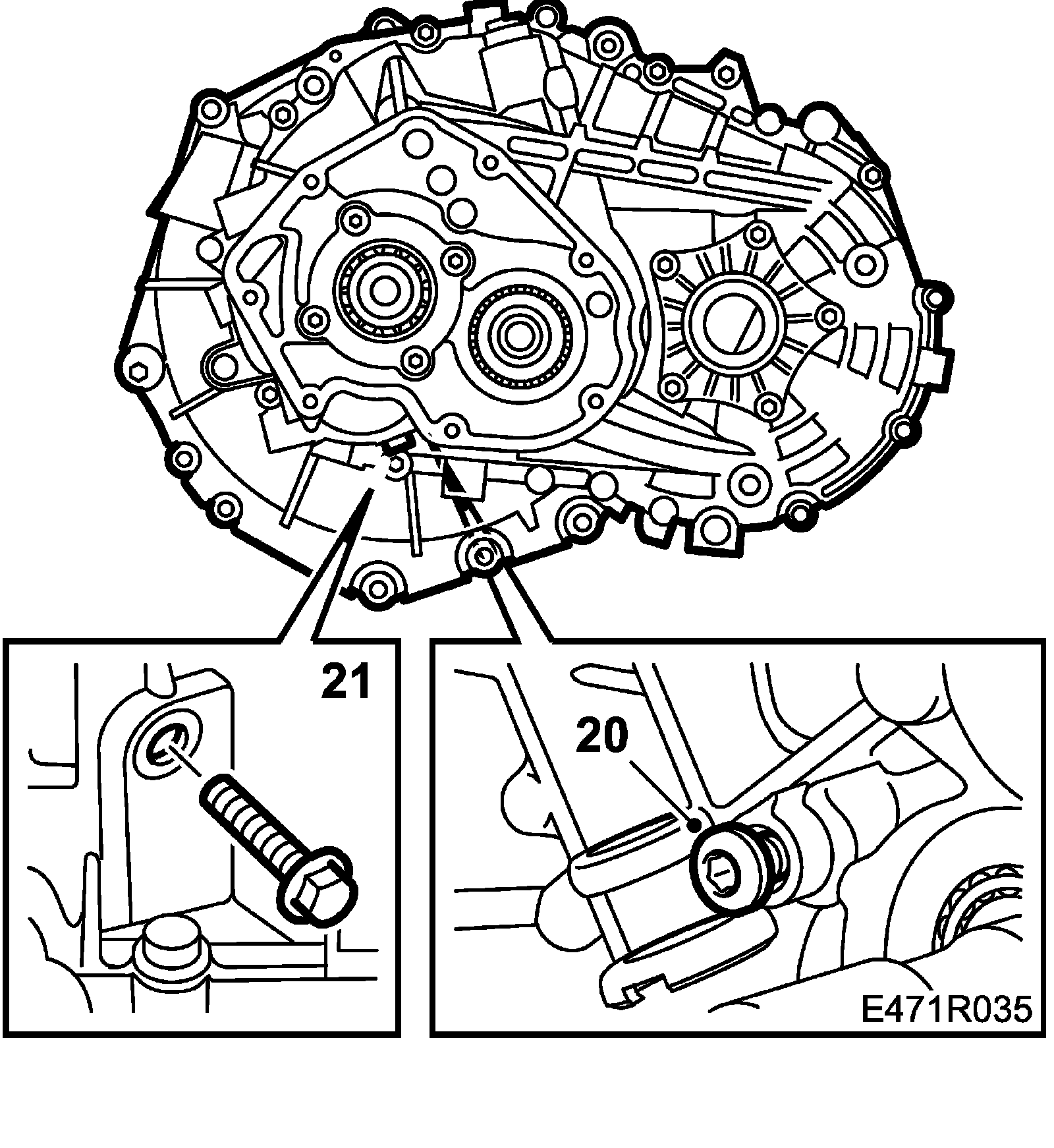 21

20

E471R035