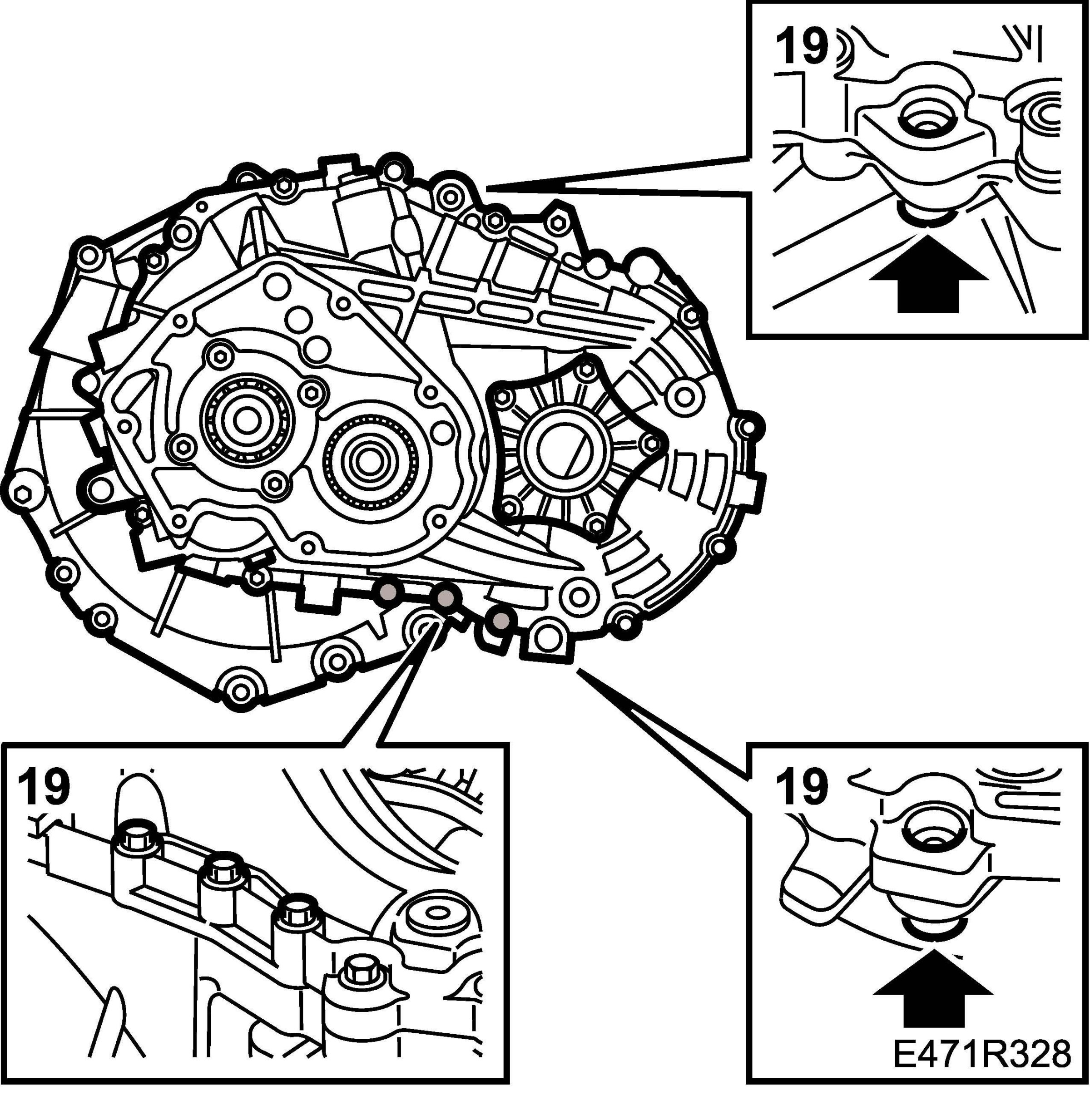 19

19

19

E471R328