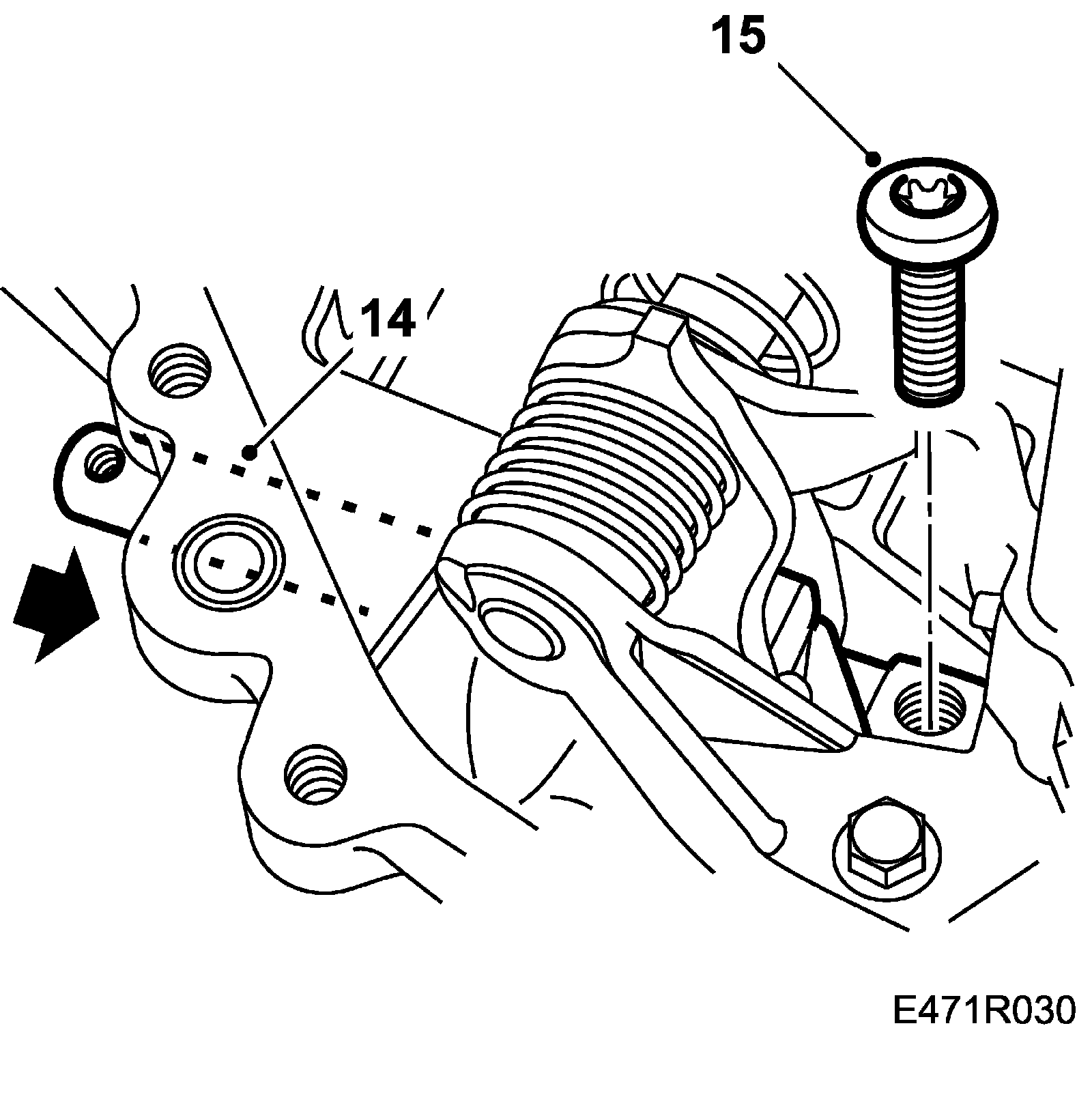 15

14

E471R030