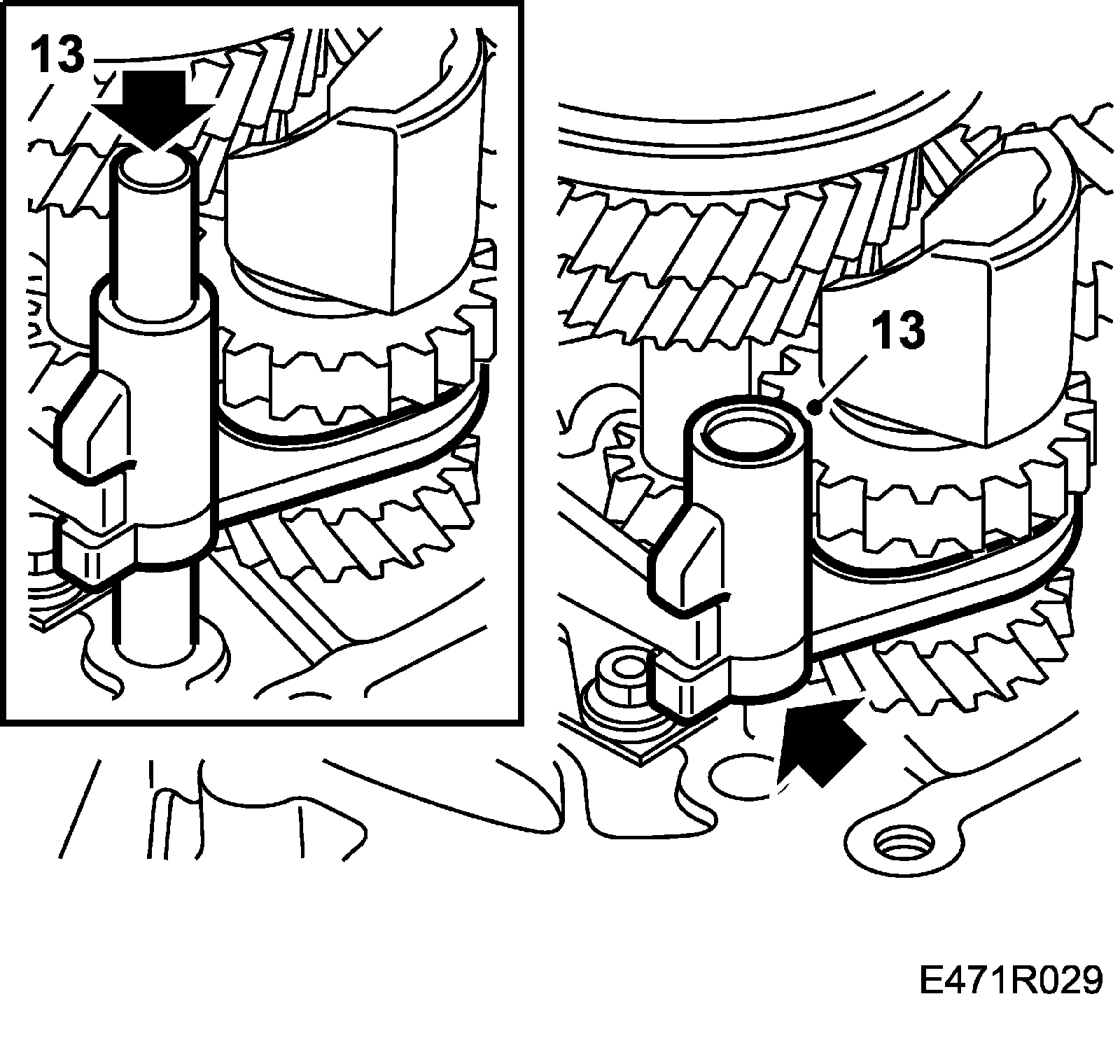 13

13

E471R029