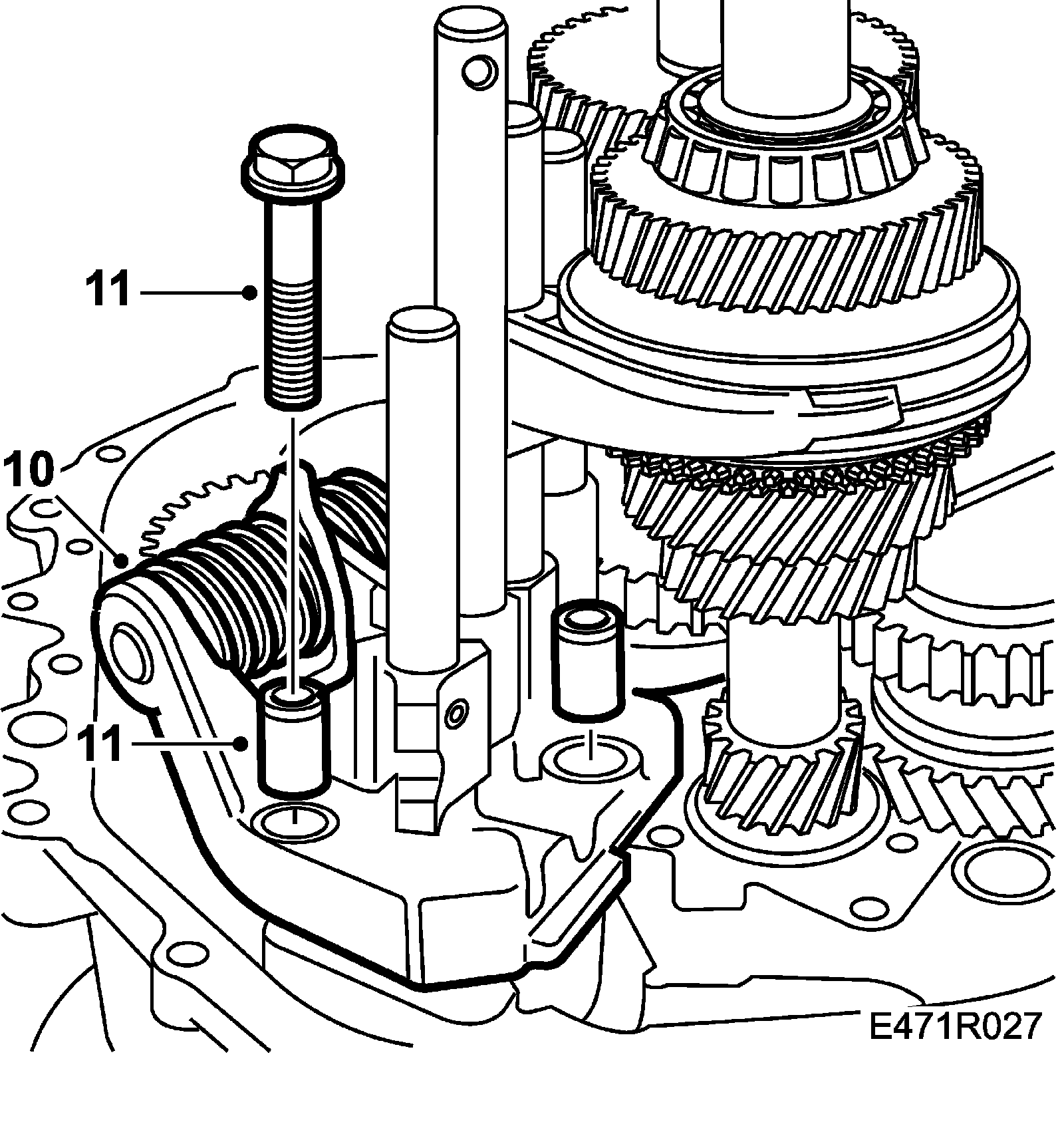 11
10
11
E471R027