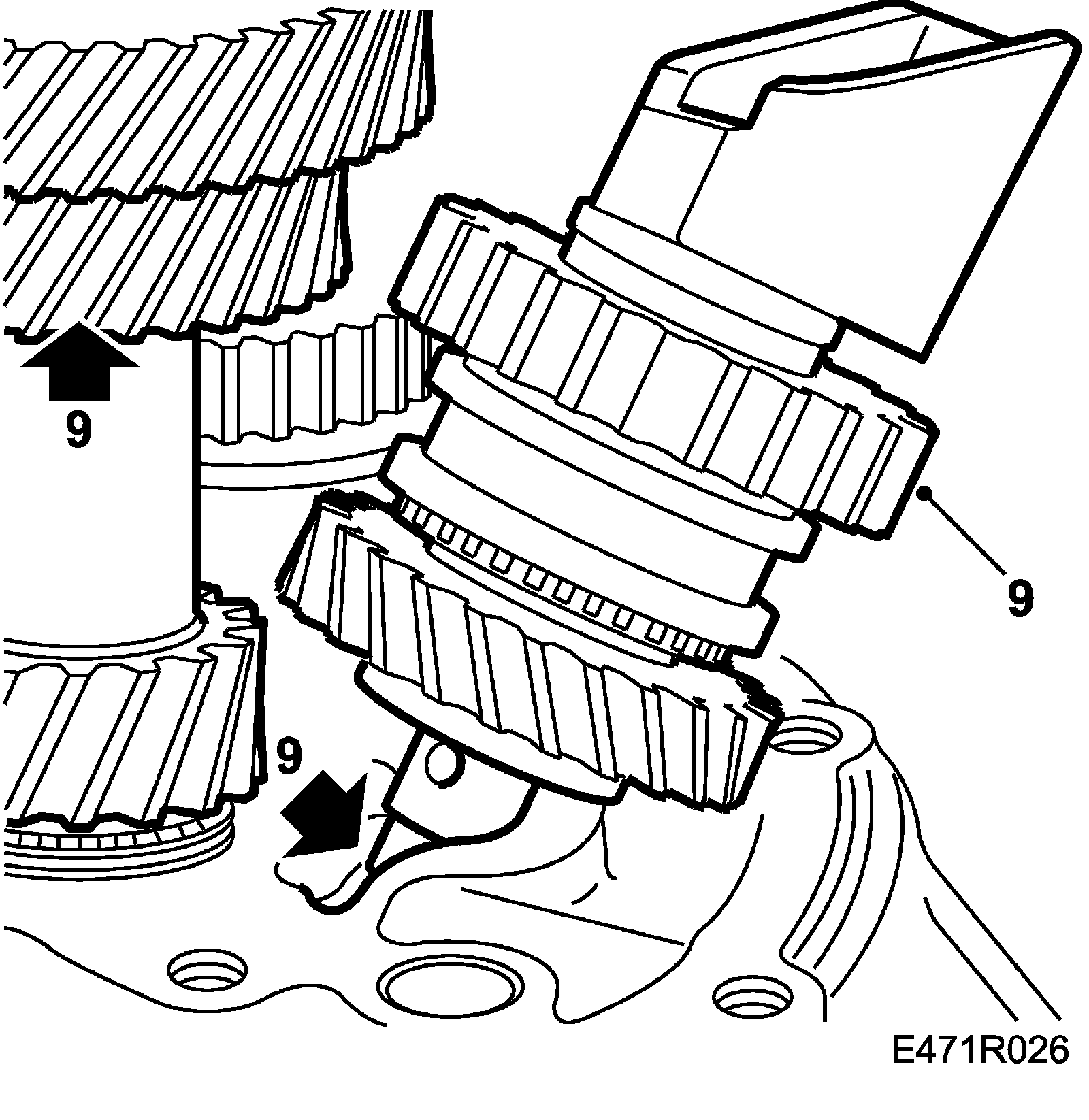 9

9

9

E471R026