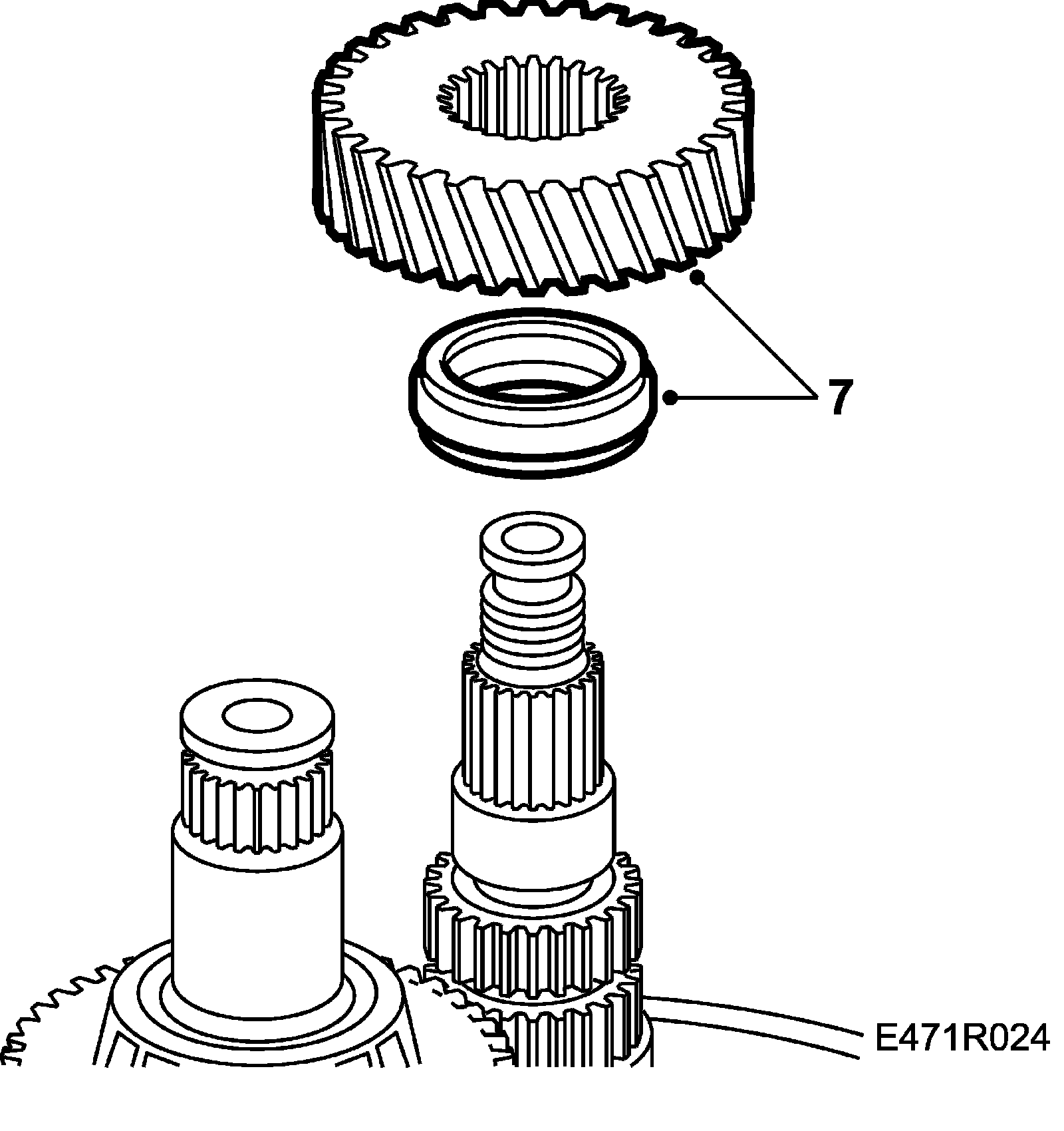 7

E471R024