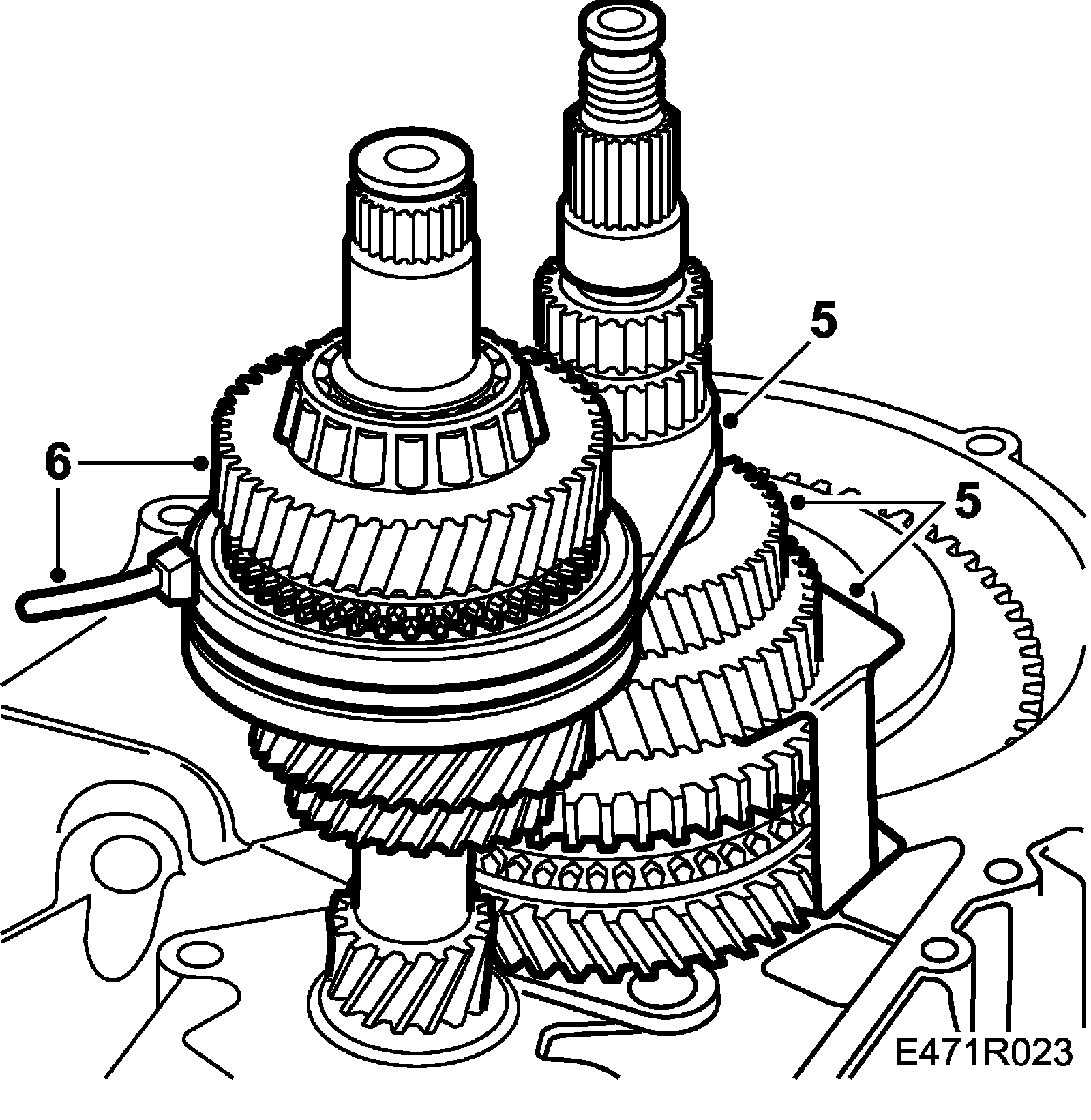 5
6
5
E471R023