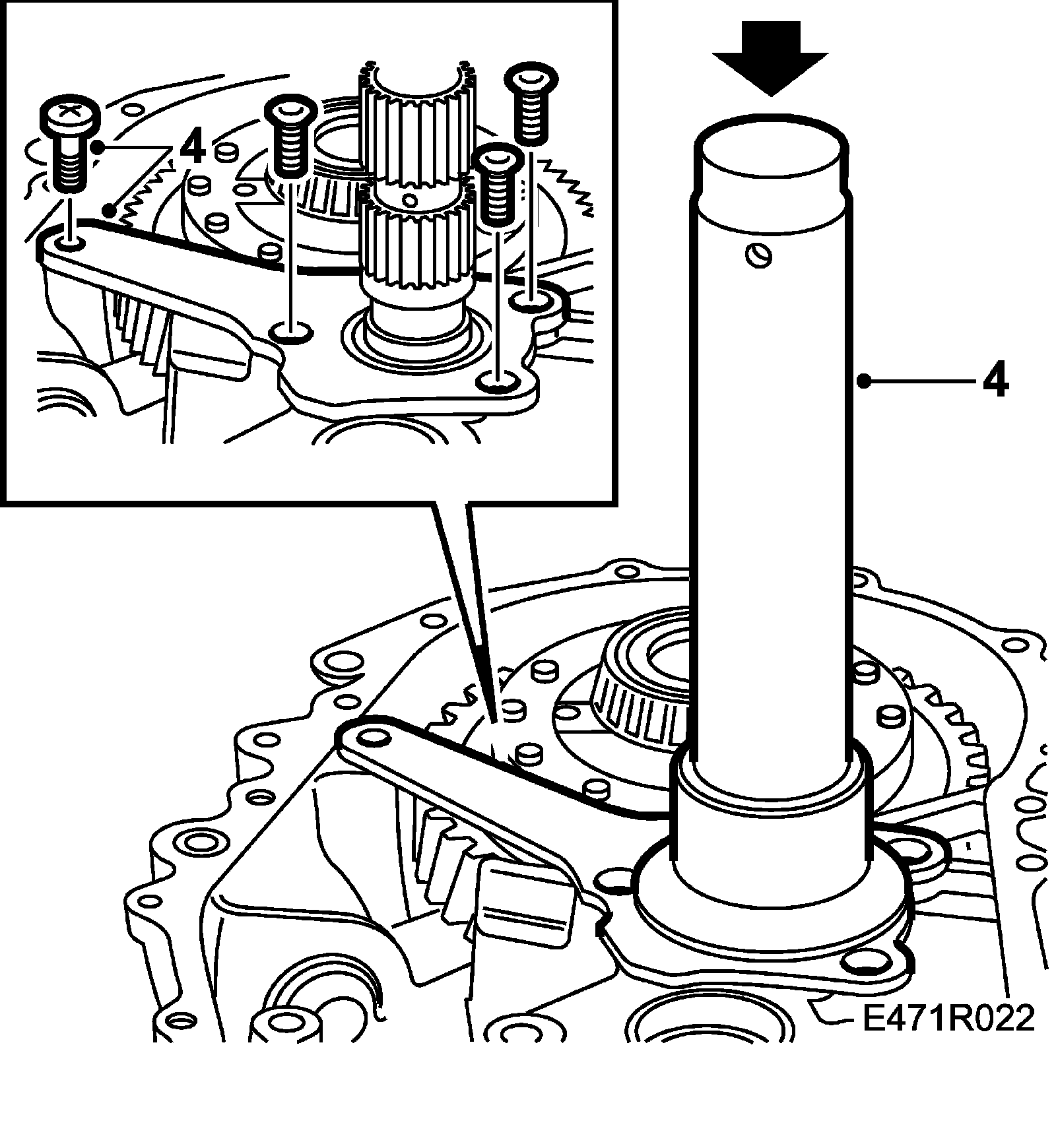 4

4

E471R022