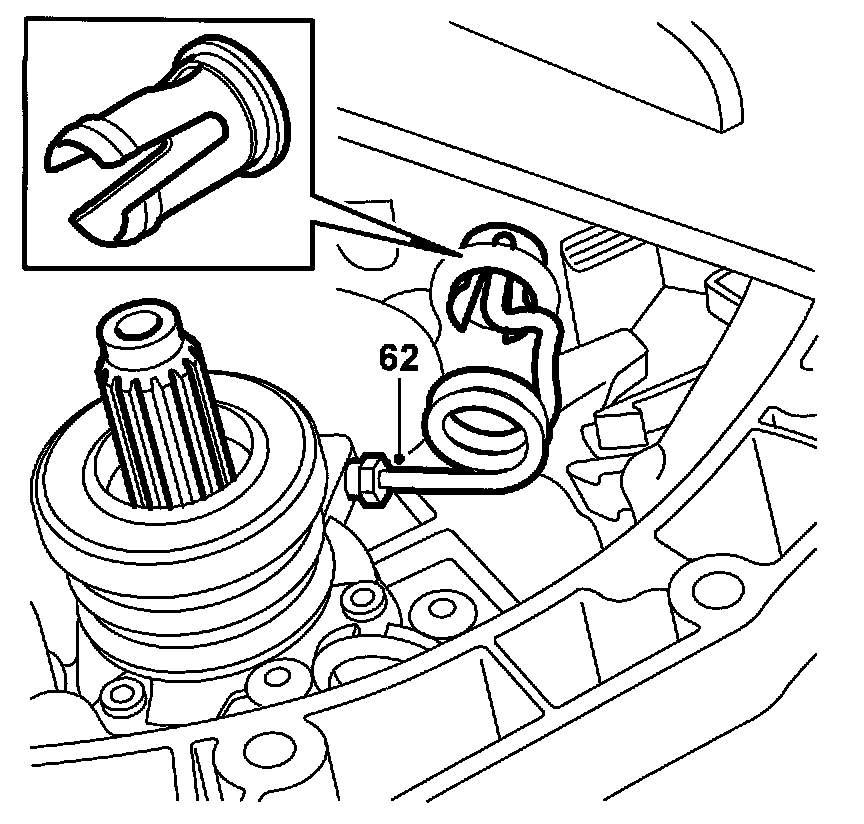 62