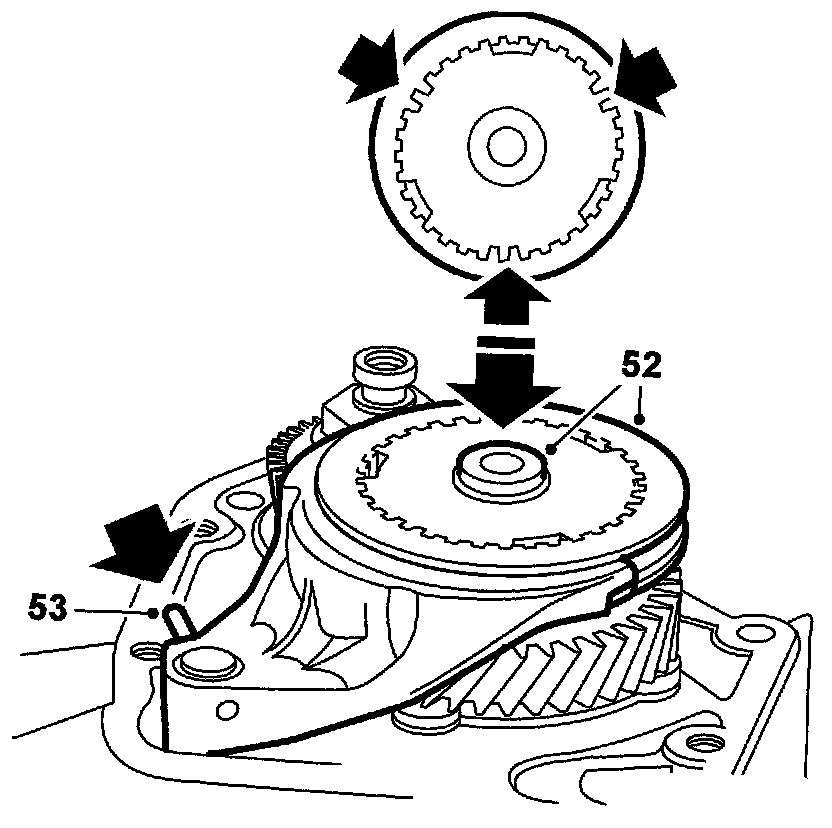 52

53