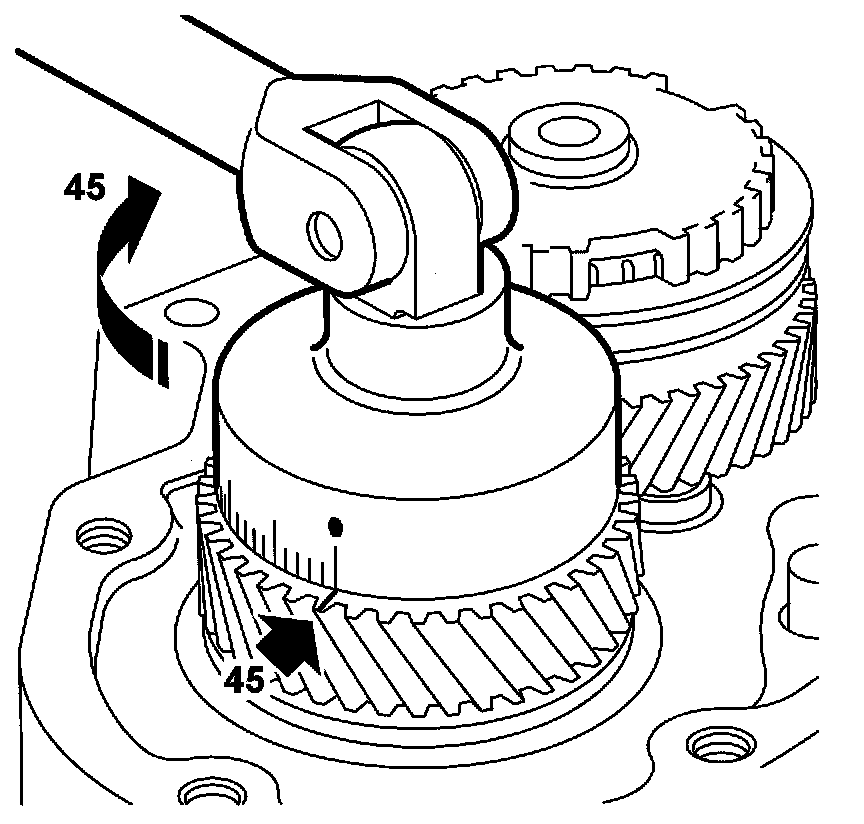 45

45