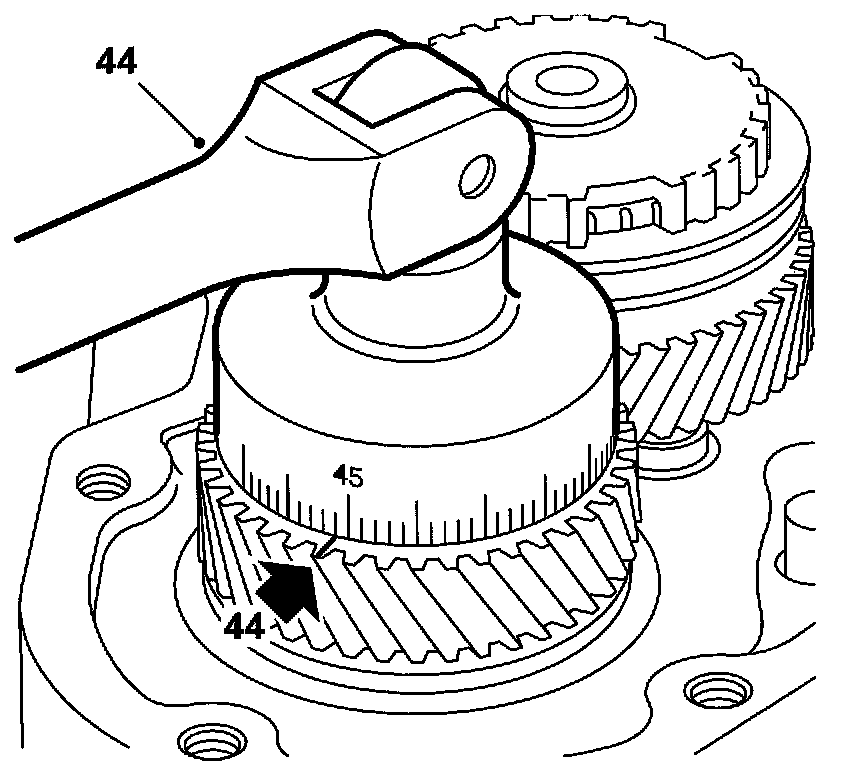 44
45
44