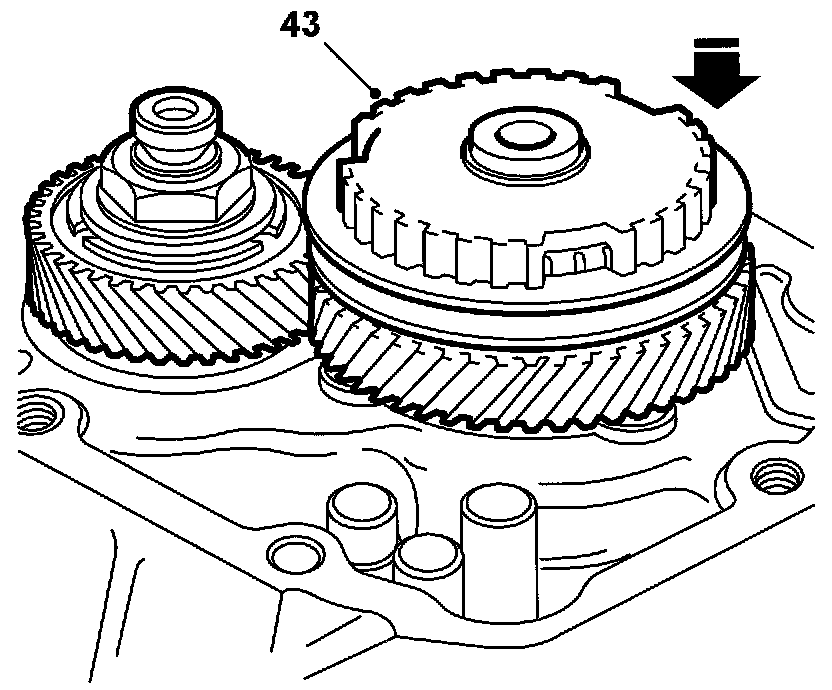 43