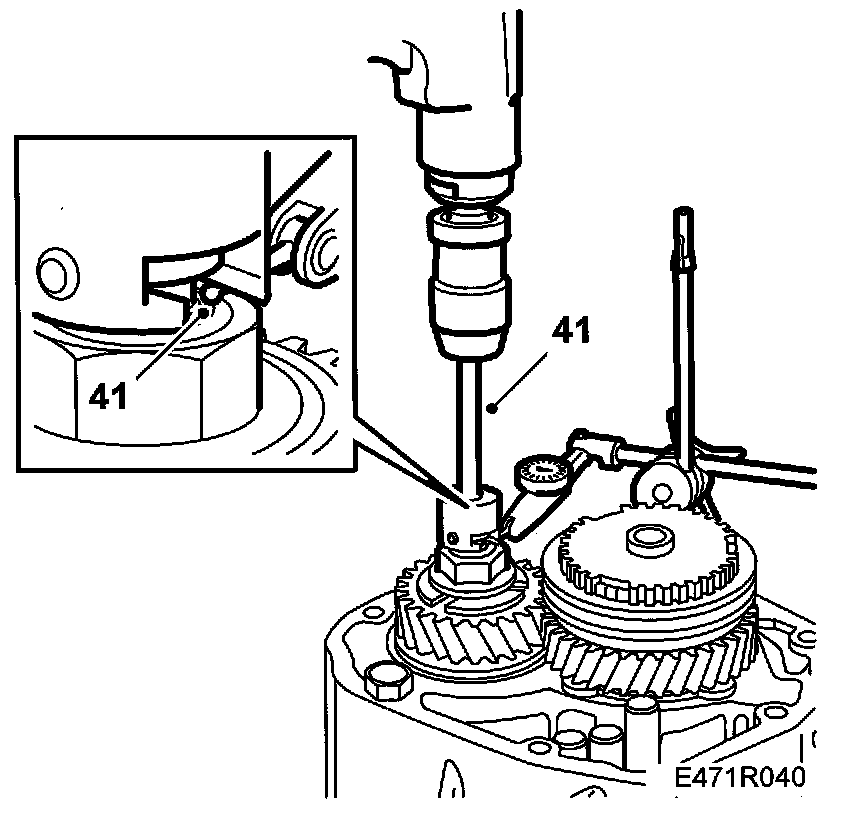 41
41
E471R040