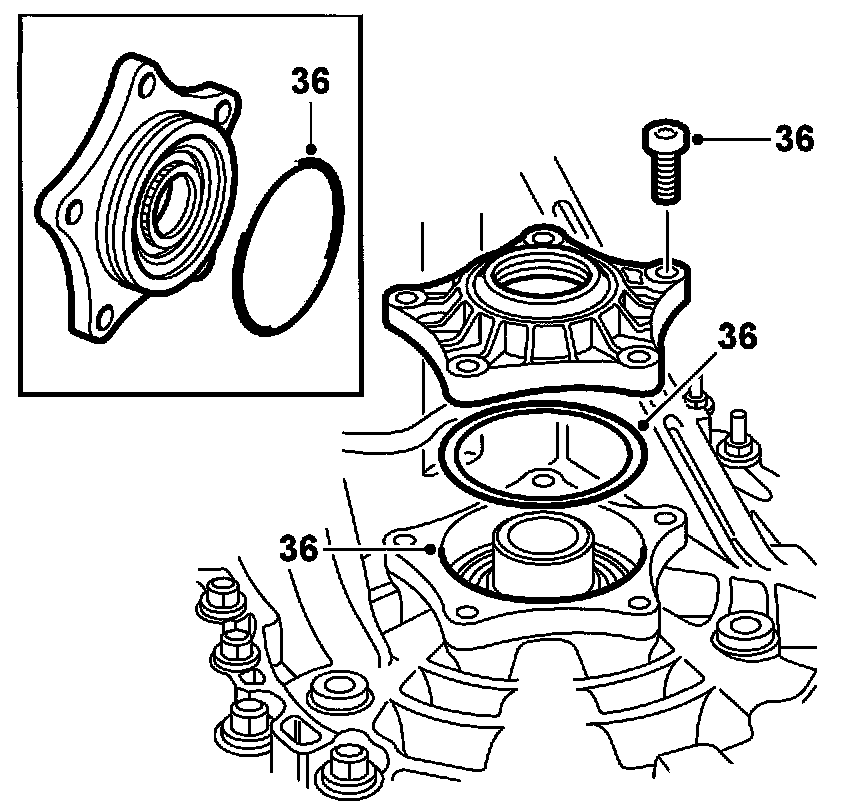 36
36
36
36