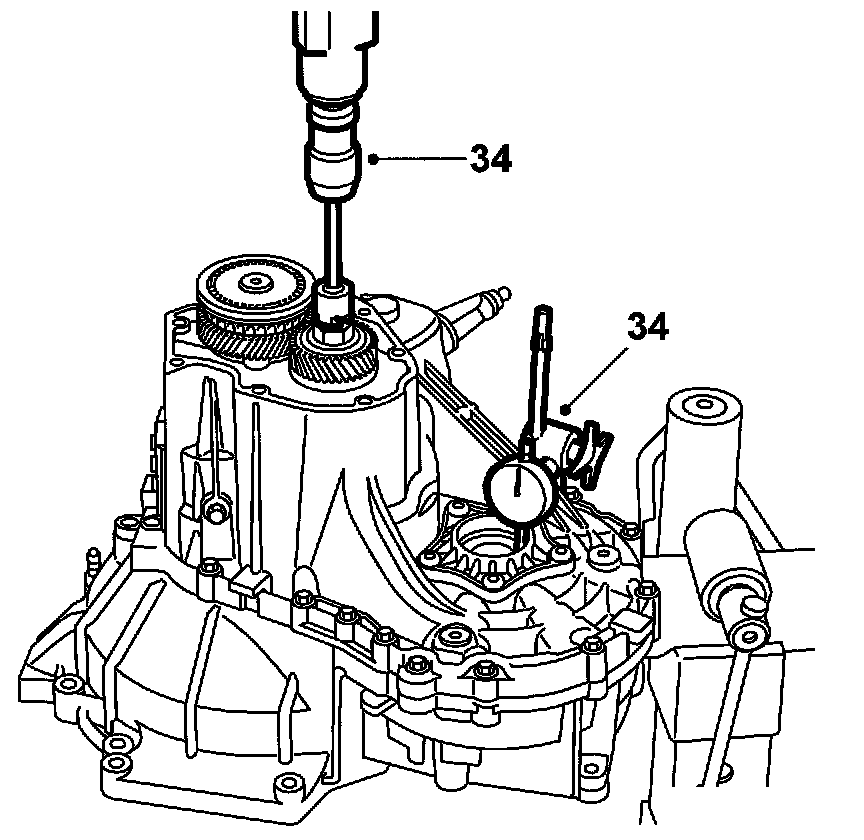 34

34