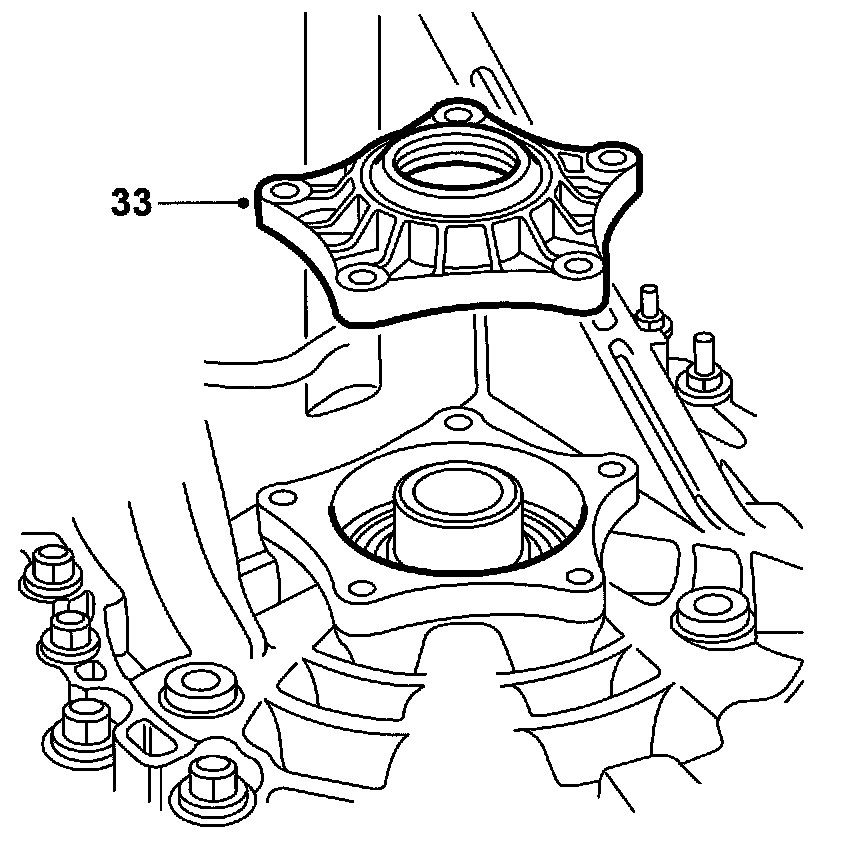 33