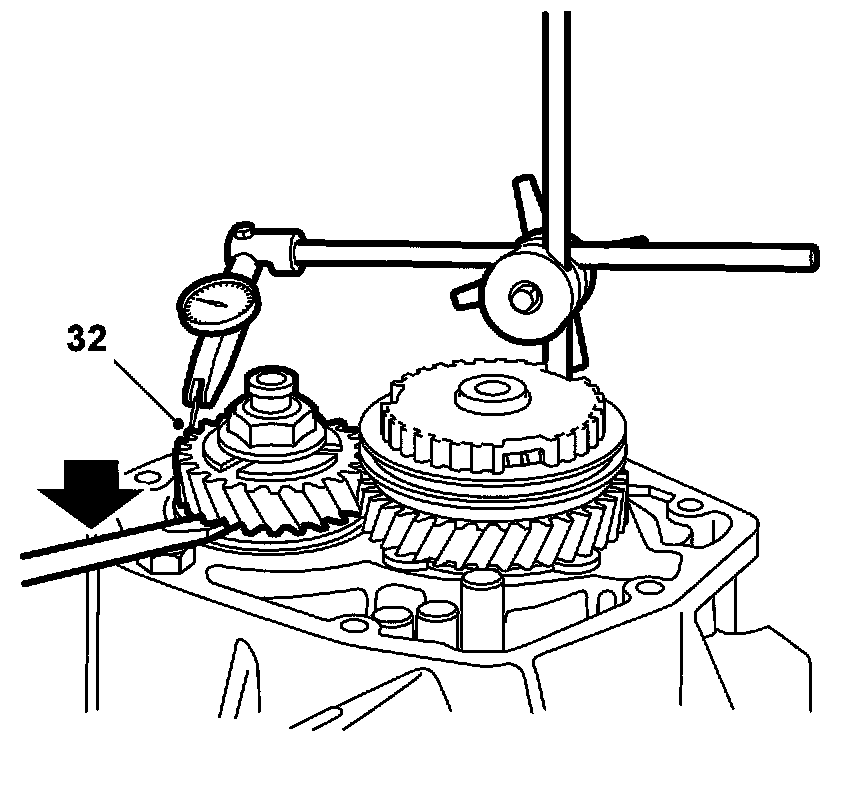 32