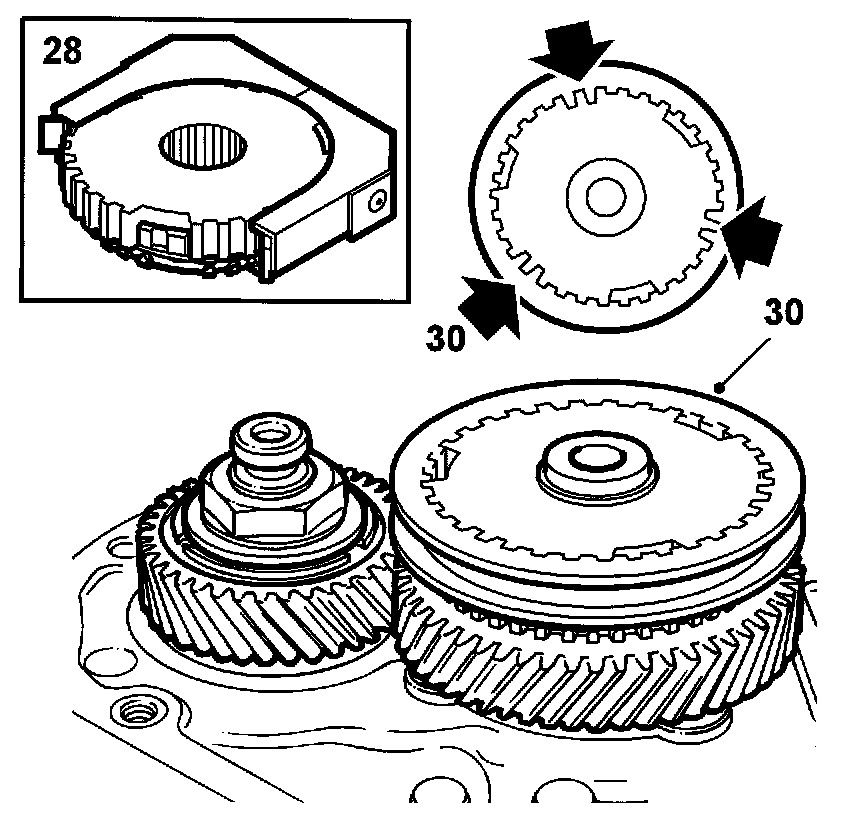 28

30

30