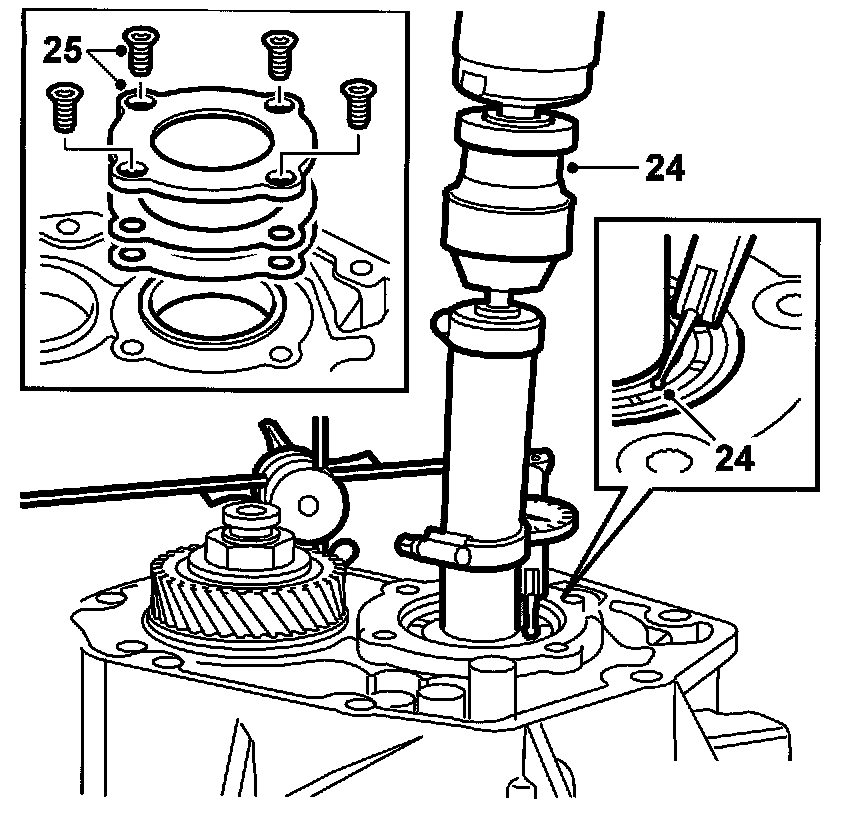 25

24

24