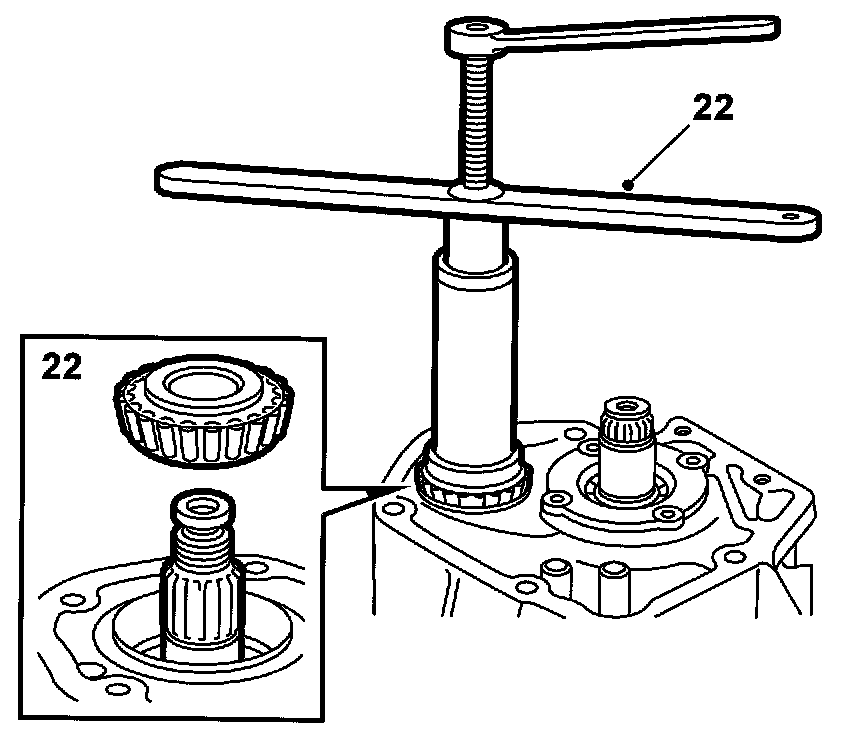 22

22