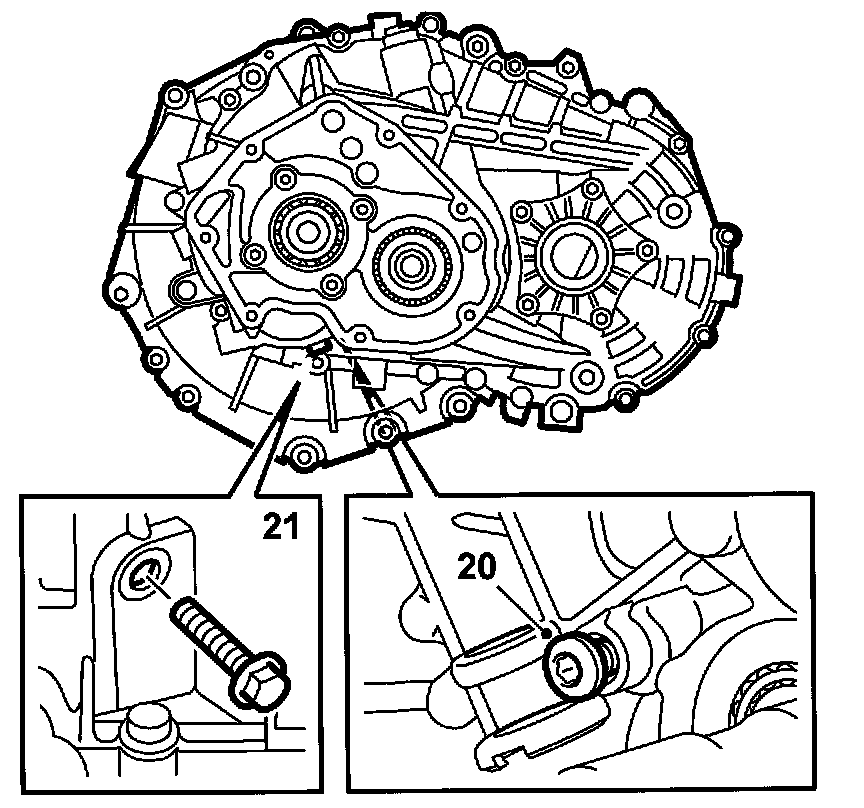 21

20