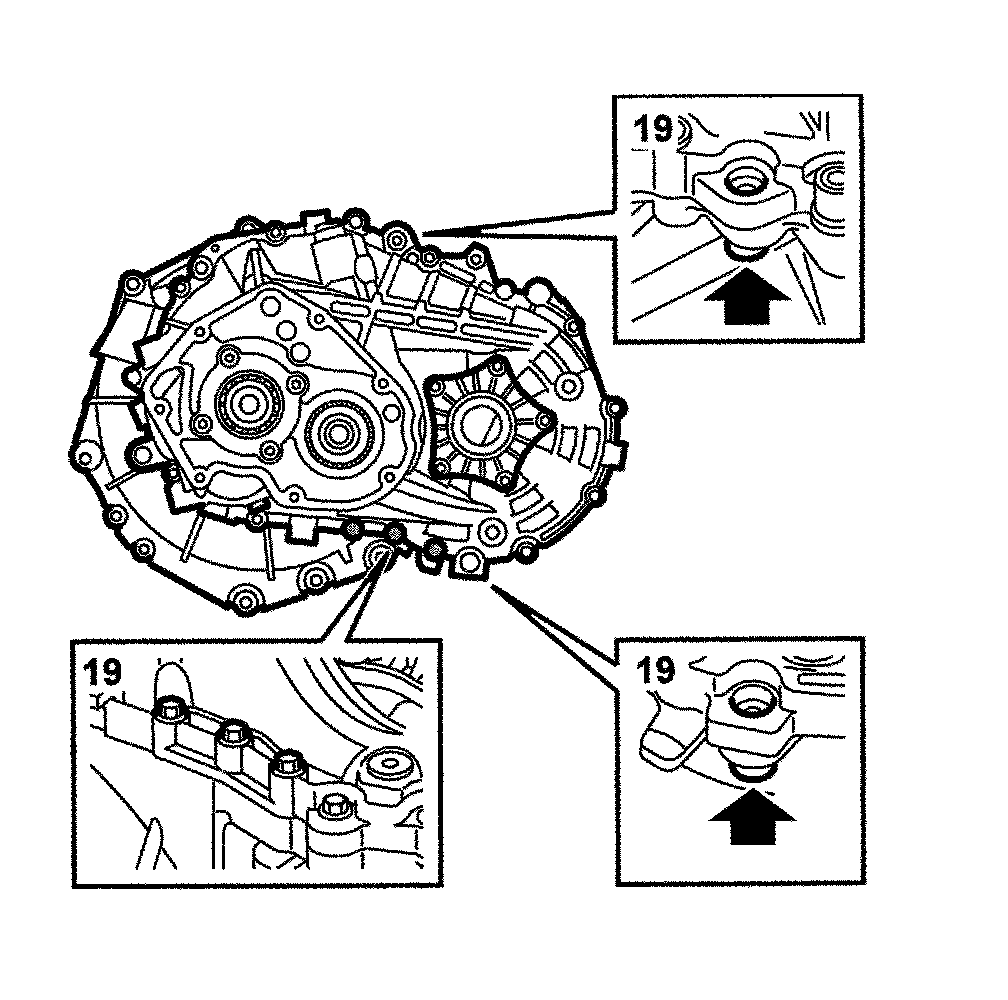 19

19

19