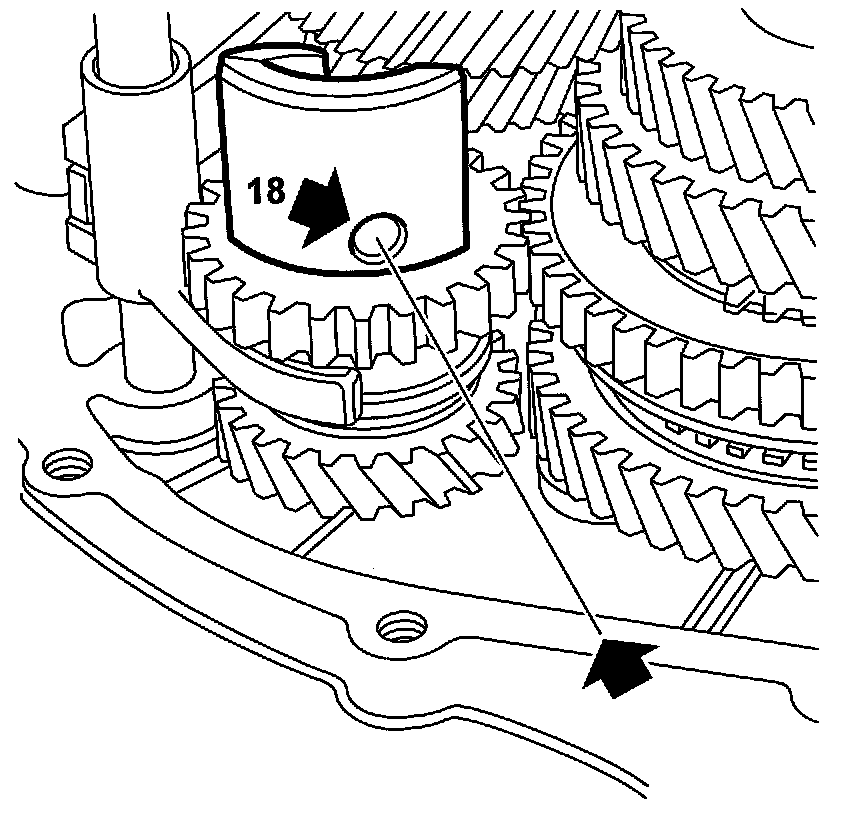 18