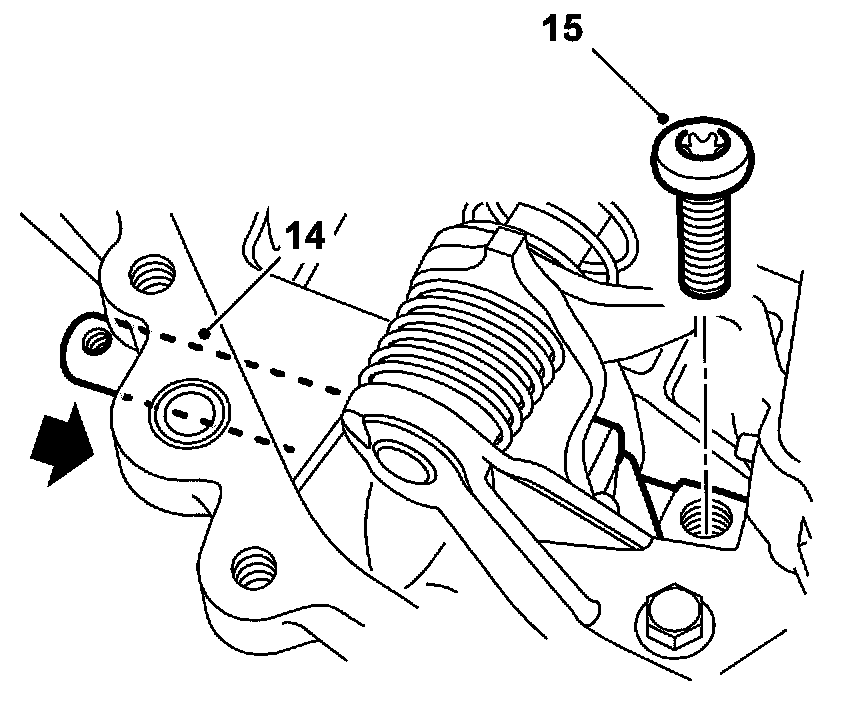 15

14