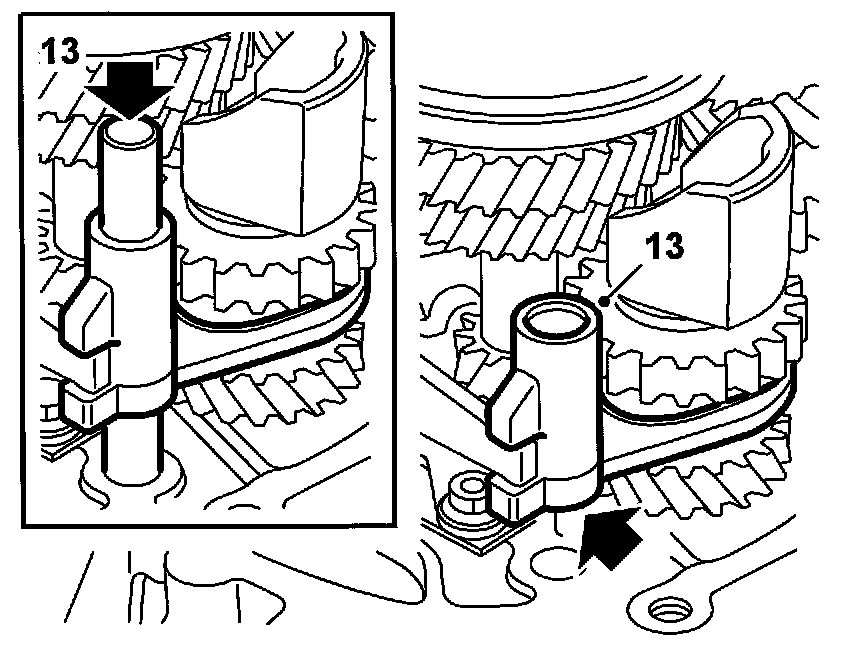 13

13