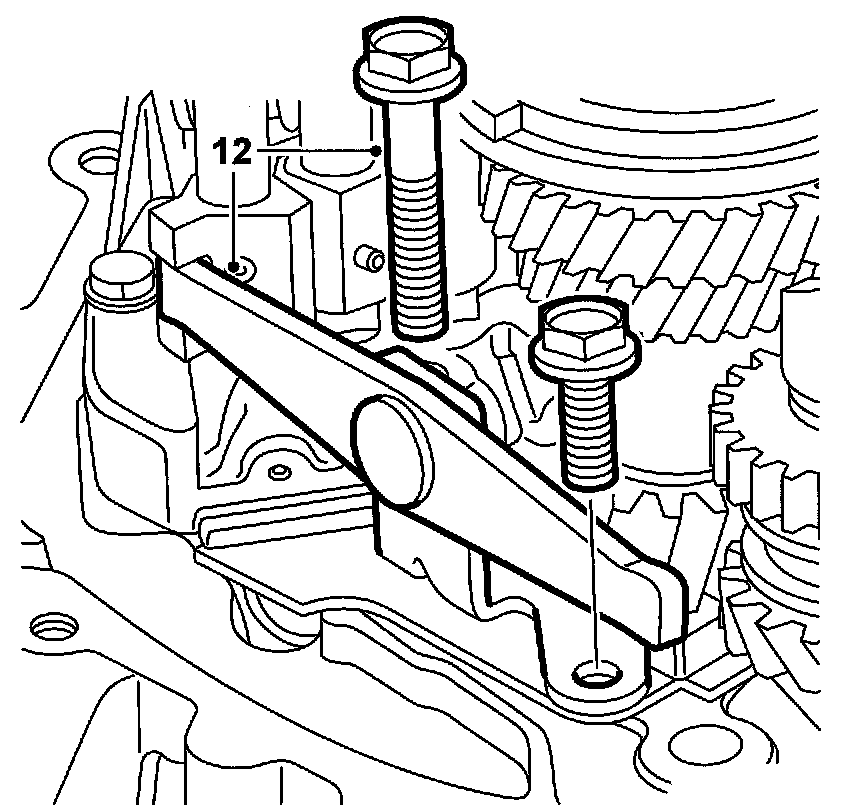 12