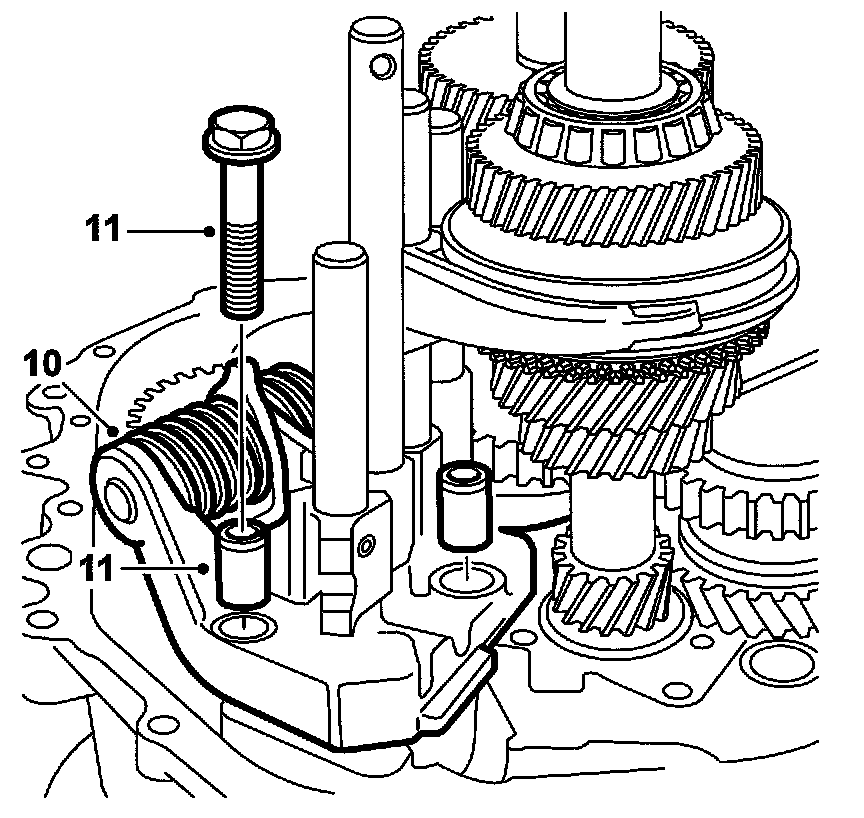 11

10

11