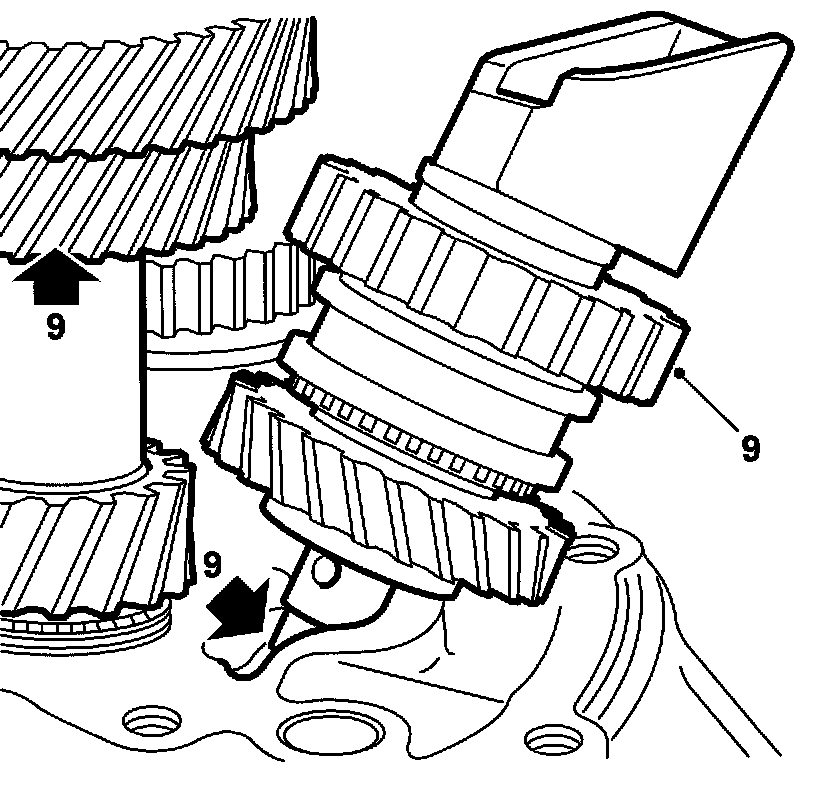 9

9

9